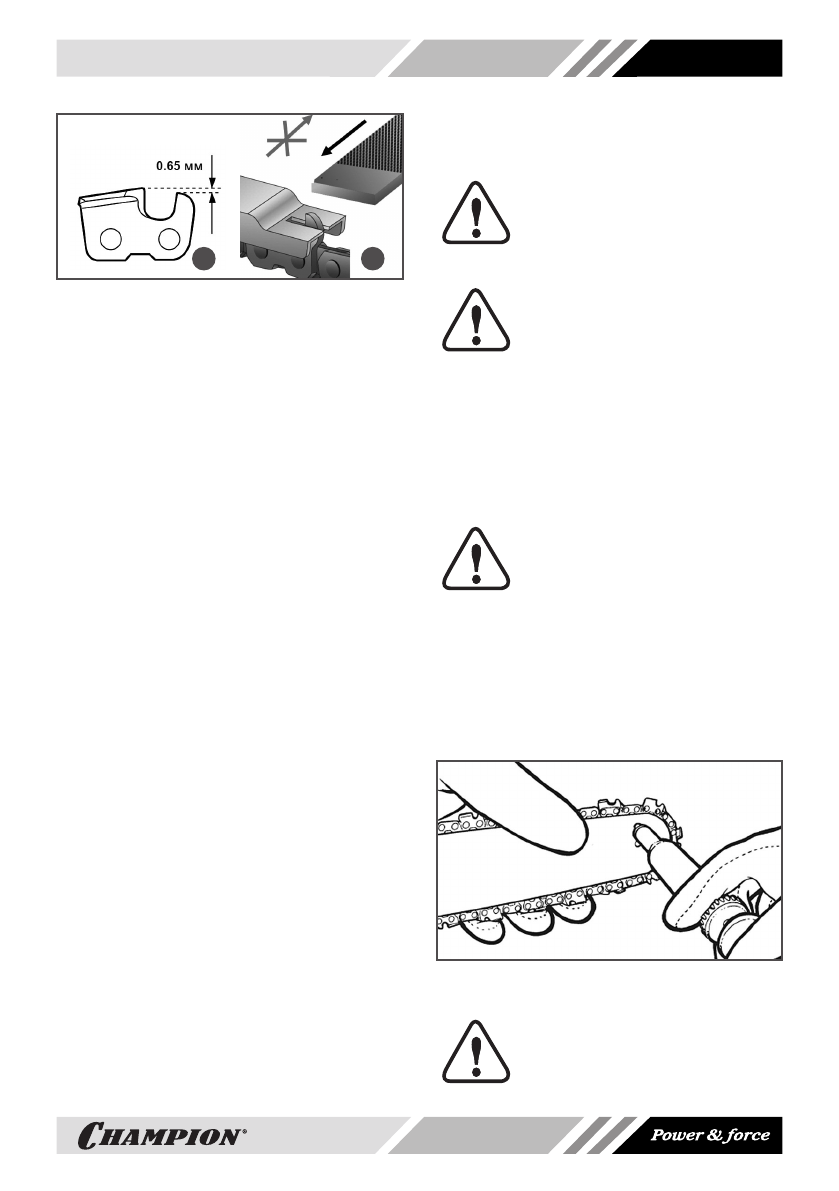 0.65 мм

CHAMPION®

Power & force