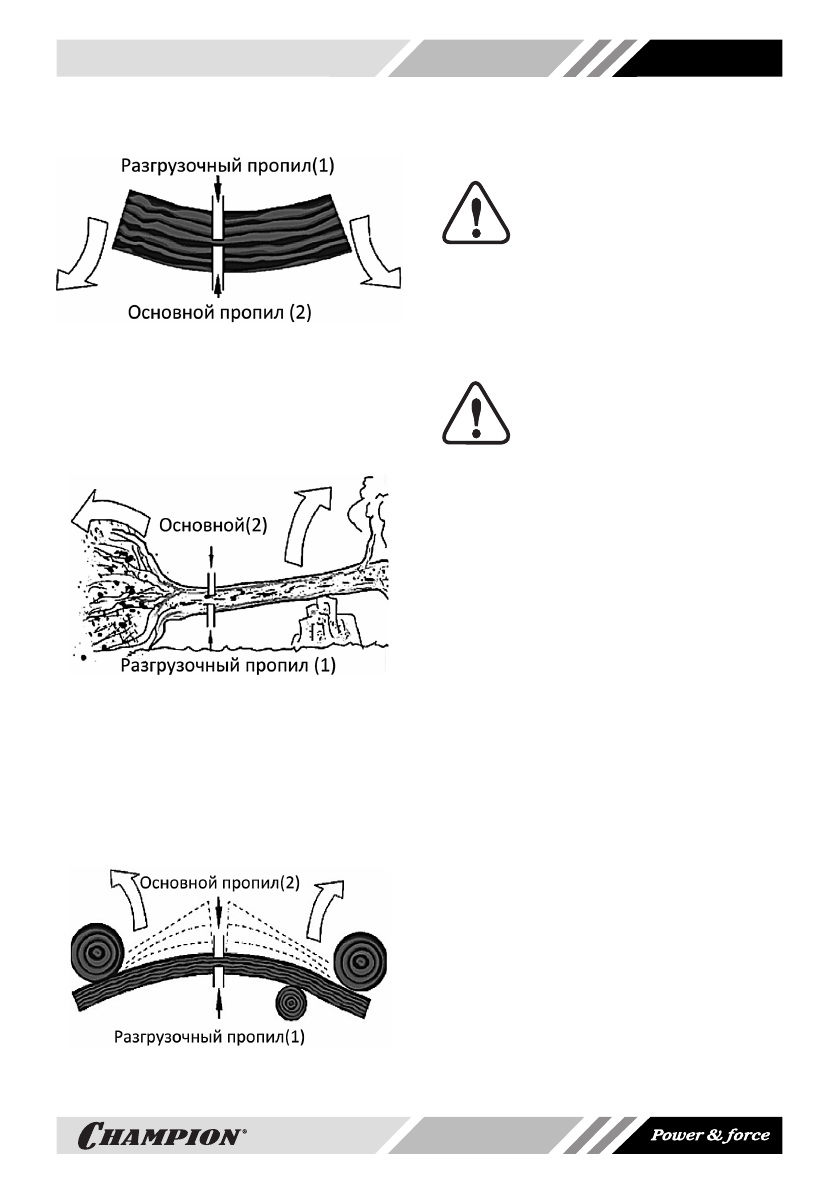 Разгрузочный пропил(1)

Основной пропил (2)

Основной(2)

Разгрузочный пропил (1)

Основной пропил(2)

Разгрузочный пропил(1)

CHAMPION®

Power & force