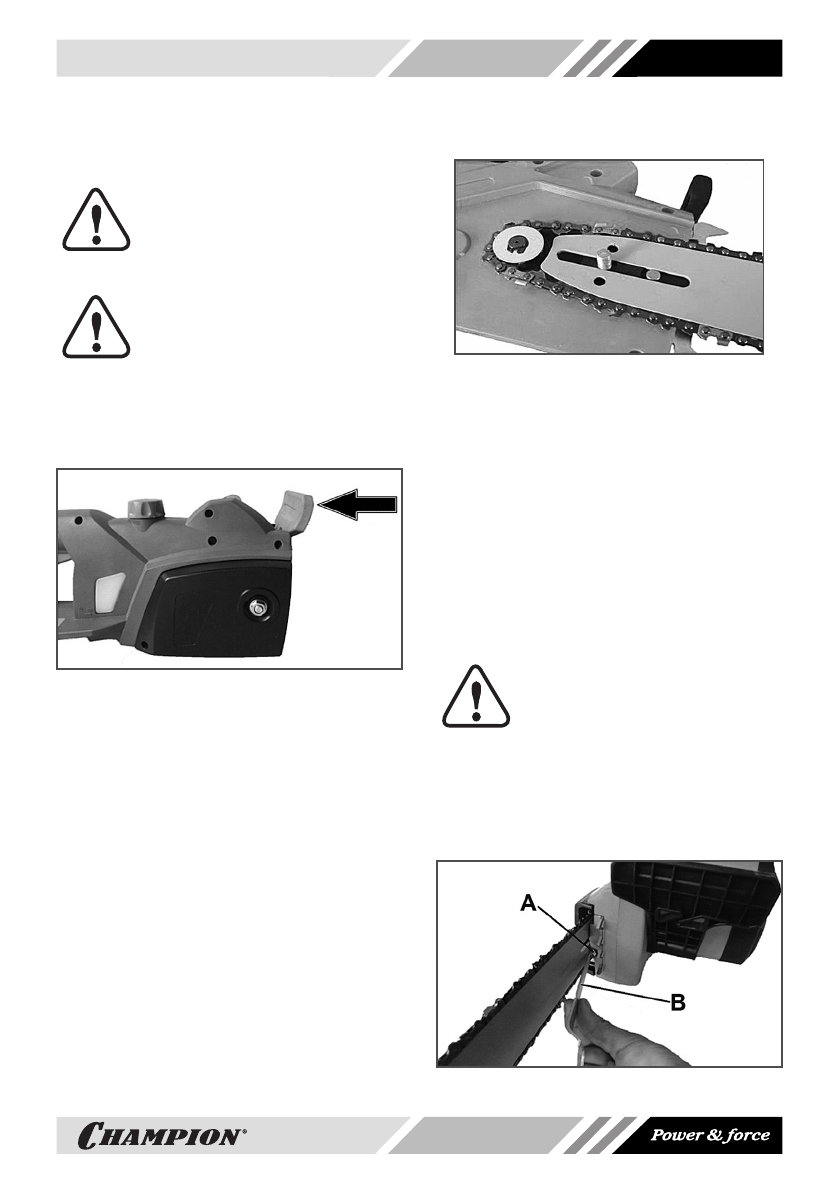 A

B

CHAMPION®

Power & force