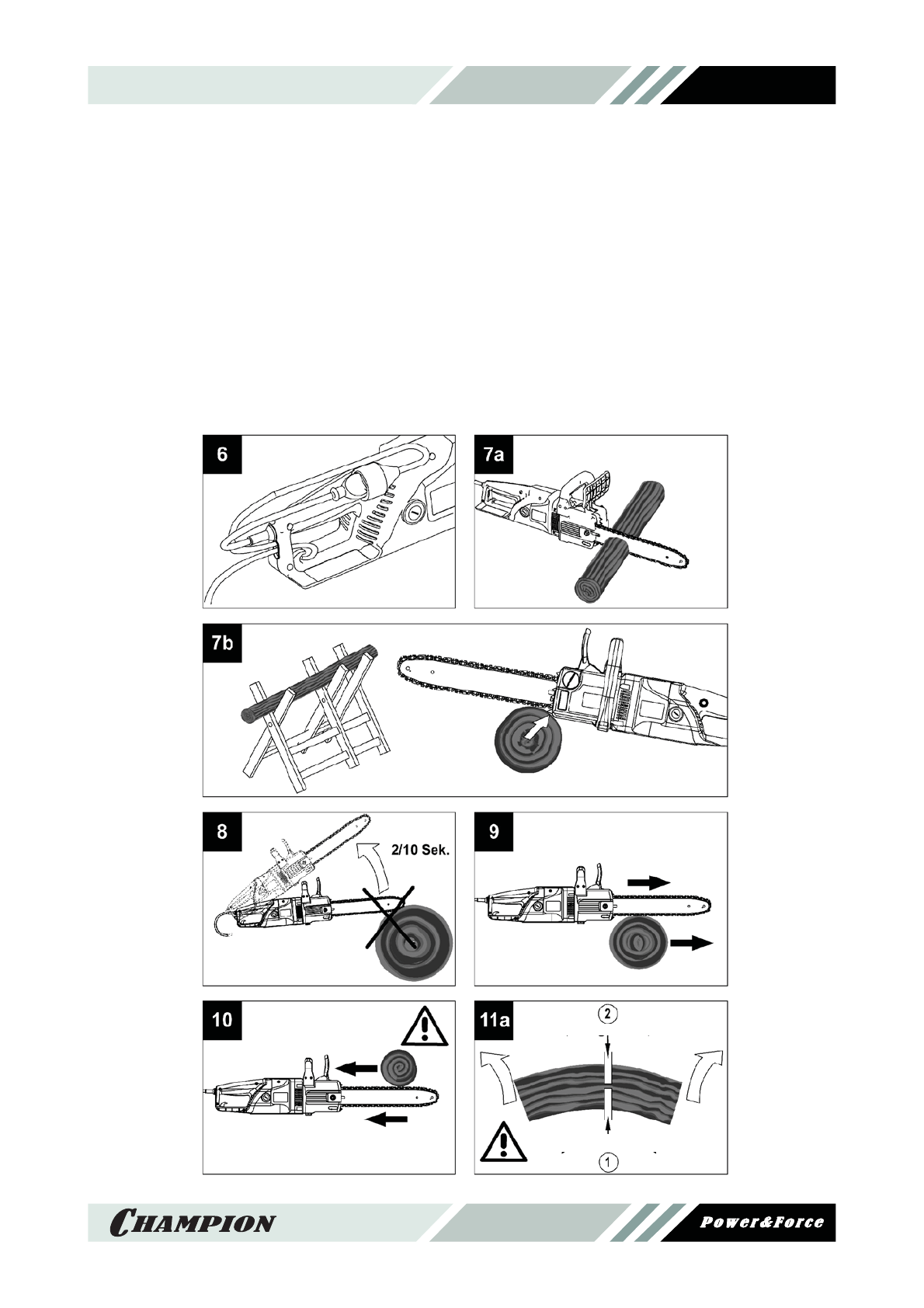 6

7a

7b

8

2/10 Sek.

9

10

11a

2

1

CHAMPION

Power&Force