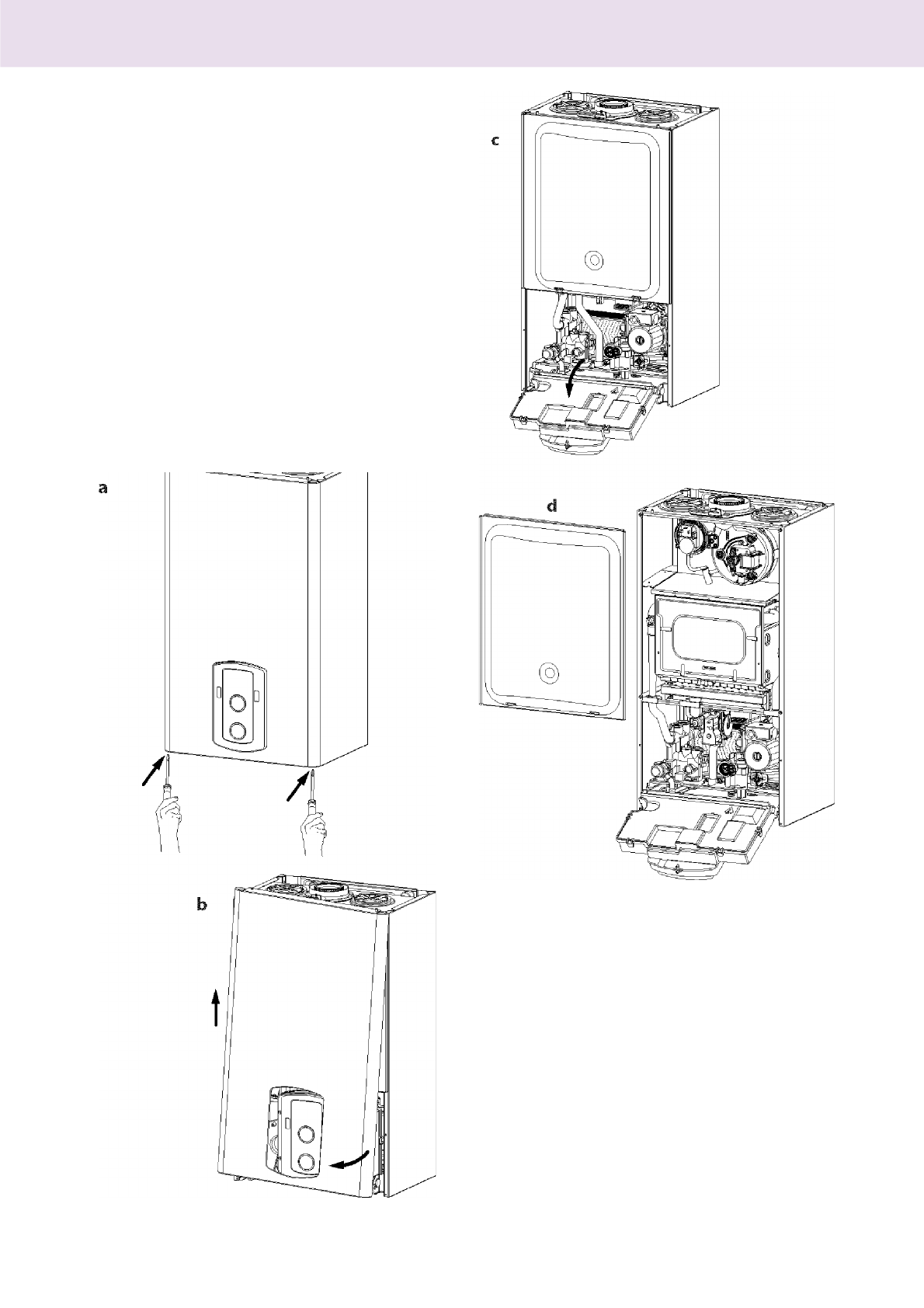 c

a

d

b