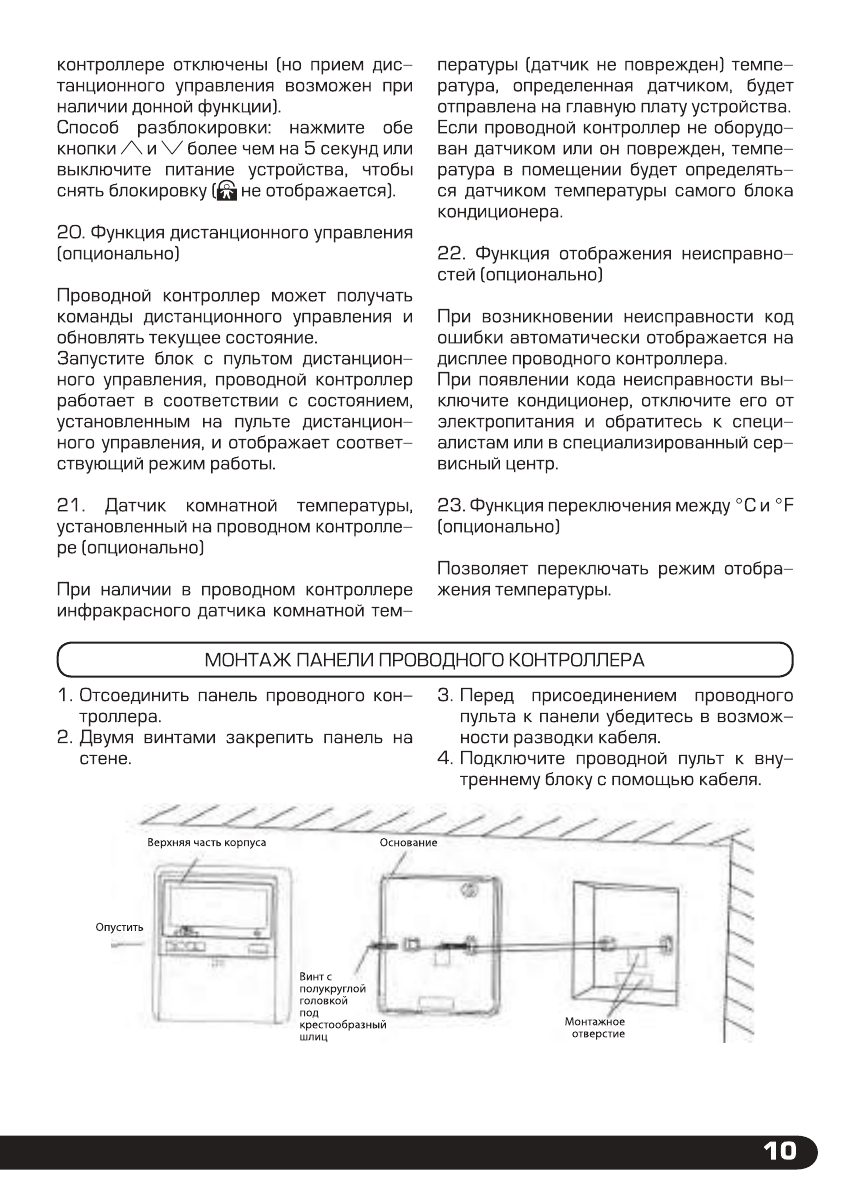 контроллере отключены (но прием дистанционного управления возможен при наличии донной функции).
Способ разблокировки: нажмите обе кнопки ∧ и ∨ более чем на 5 секунд или выключите питание устройства, чтобы снять блокировку ( не отображается).

20. Функция дистанционного управления (опционально)

Проводной контроллер может получать команды дистанционного управления и обновлять текущее состояние.
Запустите блок с пультом дистанционного управления, проводной контроллер работает в соответствии с состоянием, установленным на пульте дистанционного управления, и отображает соответствующий режим работы.

21. Датчик комнатной температуры, установленный на проводном контроллере (опционально)

При наличии в проводном контроллере инфракрасного датчика комнатной температуры (датчик не поврежден) температура, определенная датчиком, будет отправлена на главную плату устройства. Если проводной контроллер не оборудован датчиком или он поврежден, температура в помещении будет определяться датчиком температуры самого блока кондиционера.

22. Функция отображения неисправностей (опционально)

При возникновении неисправности код ошибки автоматически отображается на дисплее проводного контроллера.
При появлении кода неисправности выключите кондиционер, отключите его от электропитания и обратитесь к специалистам или в специализированный сервисный центр.

23. Функция переключения между °C и °F (опционально)

Позволяет переключать режим отображения температуры.

МОНТАЖ ПАНЕЛИ ПРОВОДНОГО КОНТРОЛЛЕРА

1. Отсоединить панель проводного контроллера.
2. Двумя винтами закрепить панель на стене.
3. Перед присоединением проводного пульта к панели убедитесь в возможности разводки кабеля.
4. Подключите проводной пульт к внутреннему блоку с помощью кабеля.

Верхняя часть корпуса
Основание
Опустить
Винт с полукруглой головкой под крестообразный шлиц
Монтажное отверстие

10