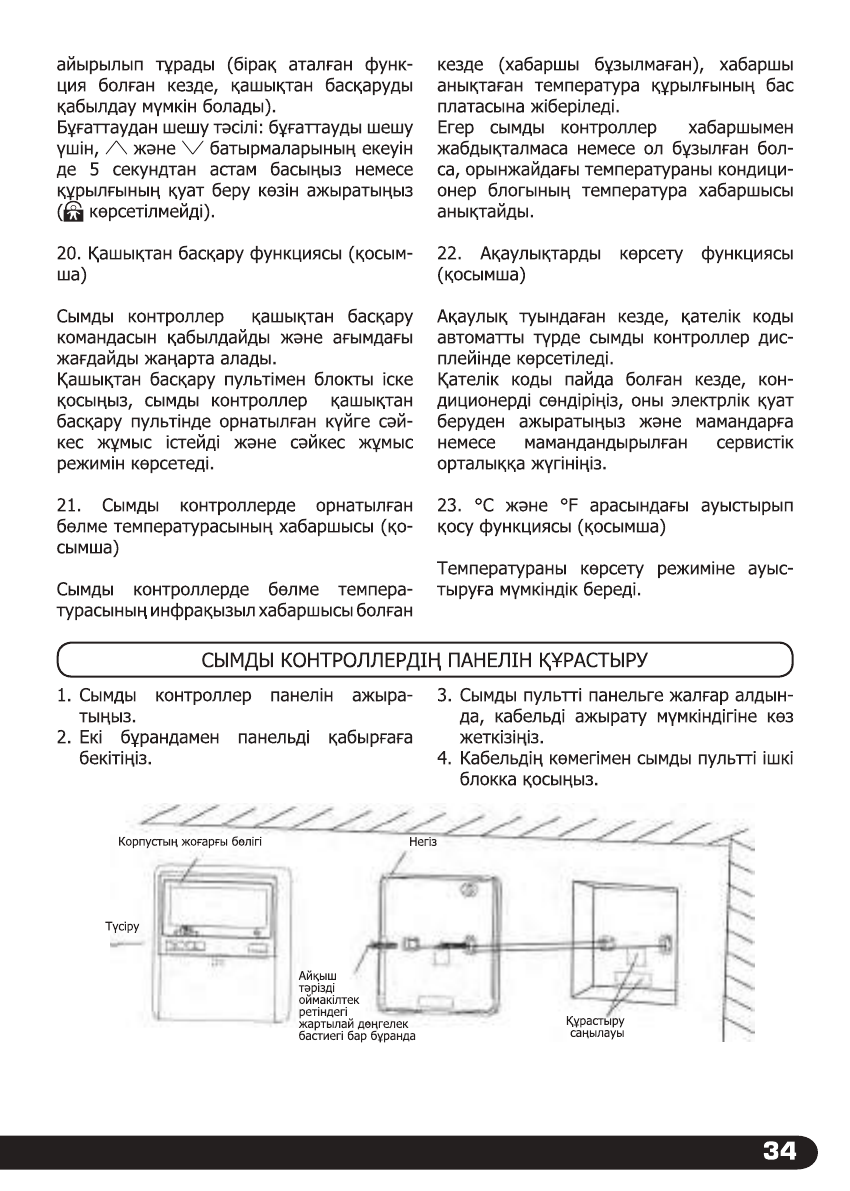 айырылып тұрады (бірақ аталған функция болған кезде, қашықтан басқаруды қабылдау мүмкін болады).
Бұғаттаудан шешу тәсілі: бұғаттауды шешу үшін, ∧ және ∨ батырмаларының екеуін де 5 секундтан астам басыңыз немесе құрылғының қуат беру көзін ажыратыңыз ( көрсетілмейді).

20. Қашықтан басқару функциясы (қосымша)

Сымды контроллер қашықтан басқару командасын қабылдайды және ағымдағы жағдайды жаңарта алады.
Қашықтан басқару пультімен блокты іске қосыңыз, сымды контроллер қашықтан басқару пультінде орнатылған күйге сәйкес жұмыс істейді және сәйкес жұмыс режимін көрсетеді.

21. Сымды контроллерде орнатылған бөлме температурасының хабаршысы (қосымша)

Сымды контроллерде бөлме температурасының инфрақызыл хабаршысы болған кезде (хабаршы бұзылмаған), хабаршы анықтаған температура құрылғының бас платасына жіберіледі.
Егер сымды контроллер хабаршымен жабдықталмаса немесе ол бұзылған болса, орынжайдағы температураны кондиционер блогының температура хабаршысы анықтайды.

22. Ақаулықтарды көрсету функциясы (қосымша)

Ақаулық туындаған кезде, қателік коды автоматты түрде сымды контроллер дисплейінде көрсетіледі.
Қателік коды пайда болған кезде, кондиционерді сөндіріңіз, оны электрлік қуат беруден ажыратыңыз және мамандарға немесе мамандандырылған сервистік орталыққа жүгініңіз.

23. °C және °F арасындағы ауыстырып қосу функциясы (қосымша)

Температураны көрсету режиміне ауыстыруға мүмкіндік береді.

СЫМДЫ КОНТРОЛЛЕРДІҢ ПАНЕЛІН ҚҰРАСТЫРУ

1. Сымды контроллер панелін ажыратыңыз.
2. Екі бұрандамен панельді қабырғаға бекітіңіз.
3. Сымды пультті панельге жалғар алдында, кабельді ажырату мүмкіндігіне көз жеткізіңіз.
4. Кабельдің көмегімен сымды пультті ішкі блокка қосыңыз.

Корпустың жоғарғы бөлігі
Негіз
Түсіру
Айқыш тәрізді оймакілтек ретіндегі жартылай дөңгелек бастиегі бар бұранда
Құрастыру саңылауы

34