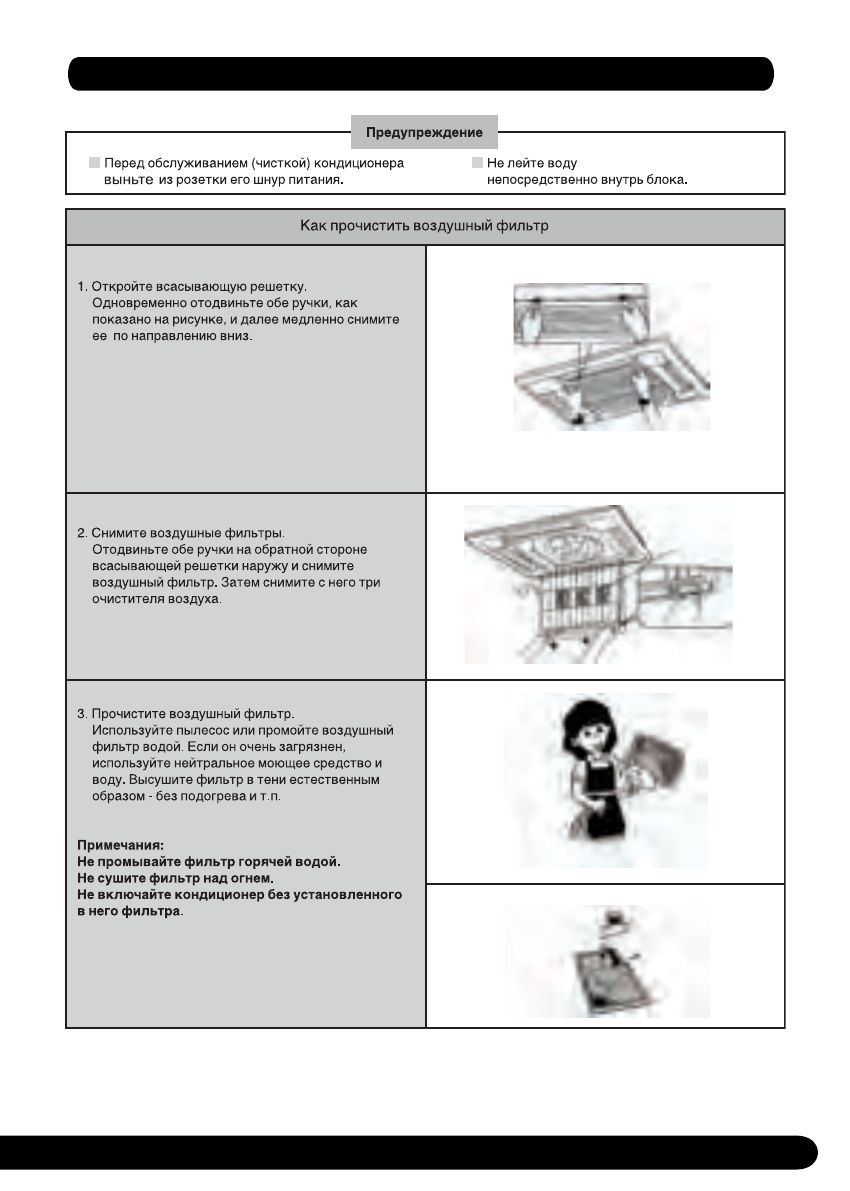 Предупреждение

Перед обслуживанием (чисткой) кондиционера выньте из розетки его шнур питания.

Не лейте воду непосредственно внутрь блока.

Как прочистить воздушный фильтр

1. Откройте всасывающую решетку.
Одновременно отодвиньте обе ручки, как показано на рисунке, и далее медленно снимите ее по направлению вниз.

2. Снимите воздушные фильтры.
Отодвиньте обе ручки на обратной стороне всасывающей решетки наружу и снимите воздушный фильтр. Затем снимите с него три очистителя воздуха.

3. Прочистите воздушный фильтр.
Используйте пылесос или промойте воздушный фильтр водой. Если он очень загрязнен, используйте нейтральное моющее средство и воду. Высушите фильтр в тени естественным образом - без подогрева и т.п.

Примечания:
Не промывайте фильтр горячей водой.
Не сушите фильтр над огнем.
Не включайте кондиционер без установленного в него фильтра.