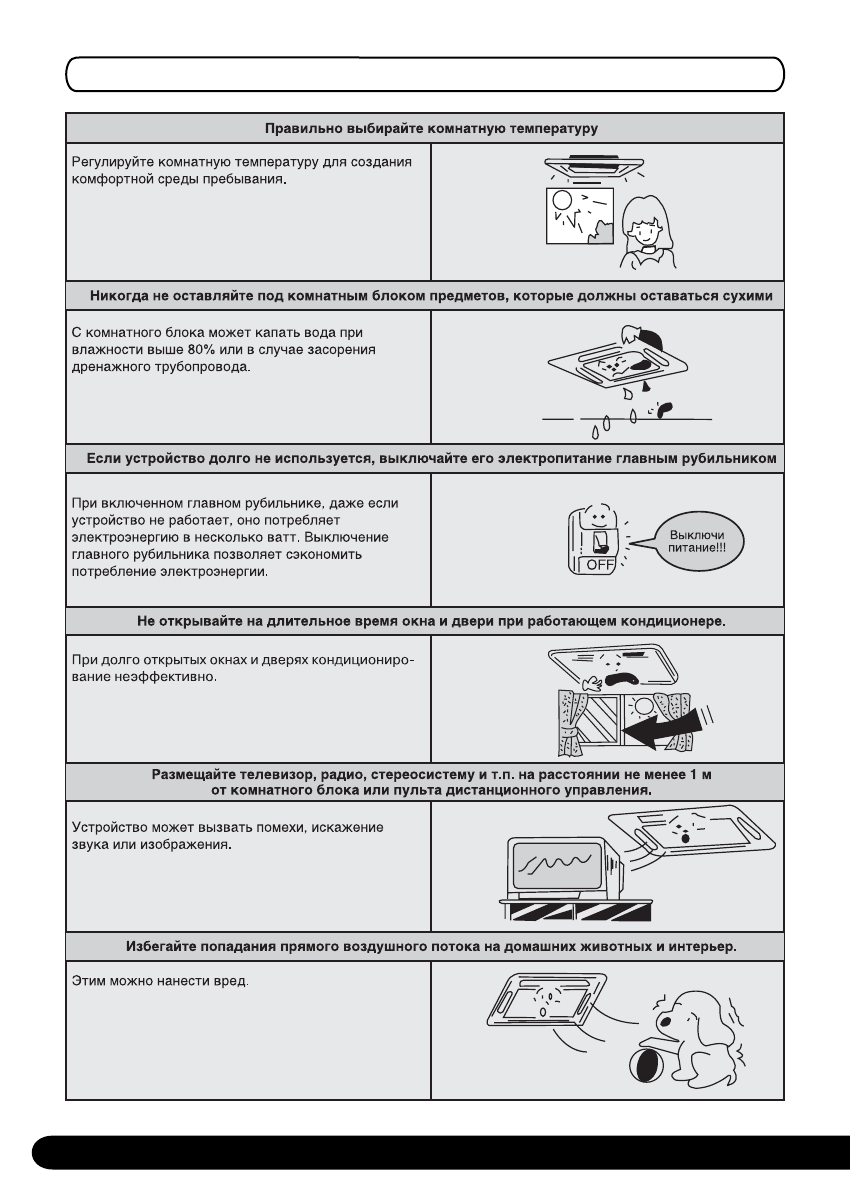 Правильно выбирайте комнатную температуру

Регулируйте комнатную температуру для создания комфортной среды пребывания.

Никогда не оставляйте под комнатным блоком предметов, которые должны оставаться сухими

С комнатного блока может капать вода при влажности выше 80% или в случае засорения дренажного трубопровода.

Если устройство долго не используется, выключайте его электропитание главным рубильником

При включенном главном рубильнике, даже если устройство не работает, оно потребляет электроэнергию в несколько ватт. Выключение главного рубильника позволяет сэкономить потребление электроэнергии.

OFF

Выключи питание!!!

Не открывайте на длительное время окна и двери при работающем кондиционере.

При долго открытых окнах и дверях кондиционирование неэффективно.

Размещайте телевизор, радио, стереосистему и т.п. на расстоянии не менее 1 м от комнатного блока или пульта дистанционного управления.

Устройство может вызвать помехи, искажение звука или изображения.

Избегайте попадания прямого воздушного потока на домашних животных и интерьер.

Этим можно нанести вред.