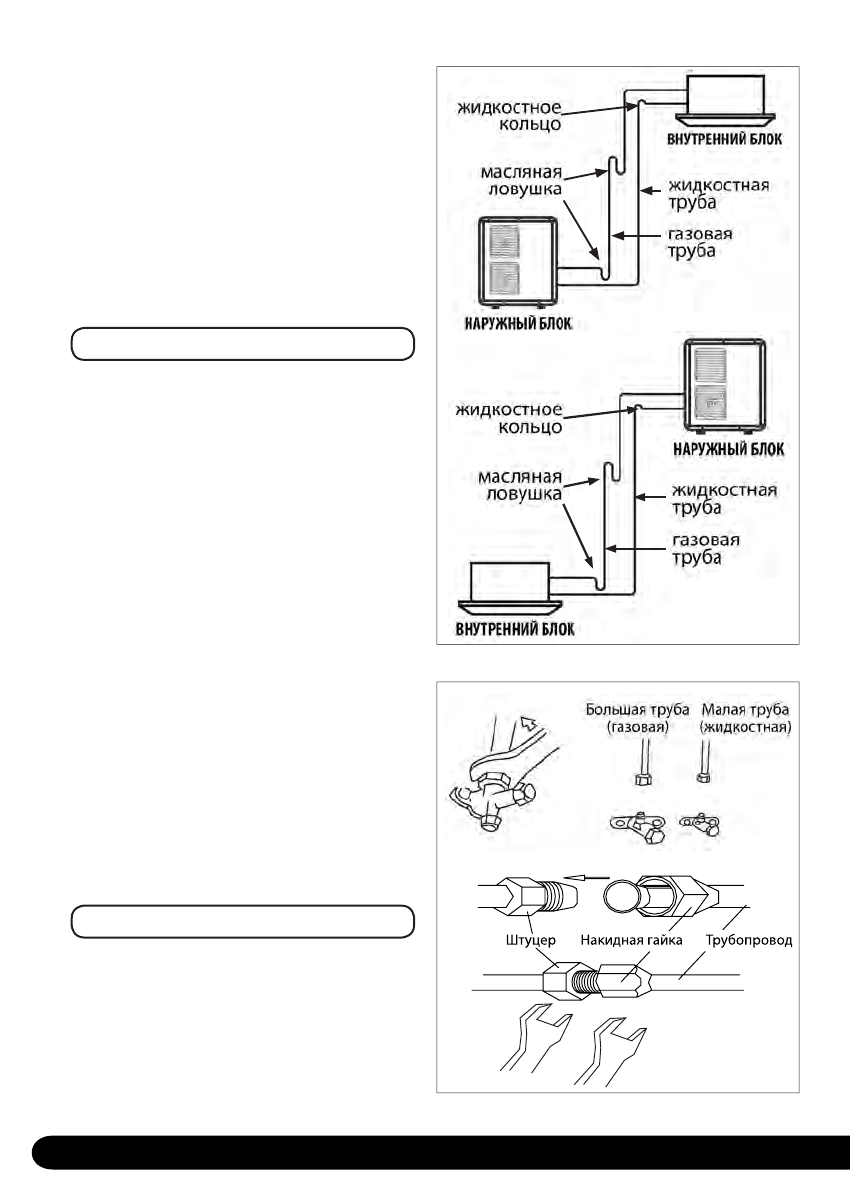 жидкостное кольцо

ВНУТРЕННИЙ БЛОК

масляная ловушка

жидкостная труба

газовая труба

НАРУЖНЫЙ БЛОК

жидкостное кольцо

НАРУЖНЫЙ БЛОК

масляная ловушка

жидкостная труба

газовая труба

ВНУТРЕННИЙ БЛОК

Большая труба (газовая)

Малая труба (жидкостная)

Штуцер

Накидная гайка

Трубопровод