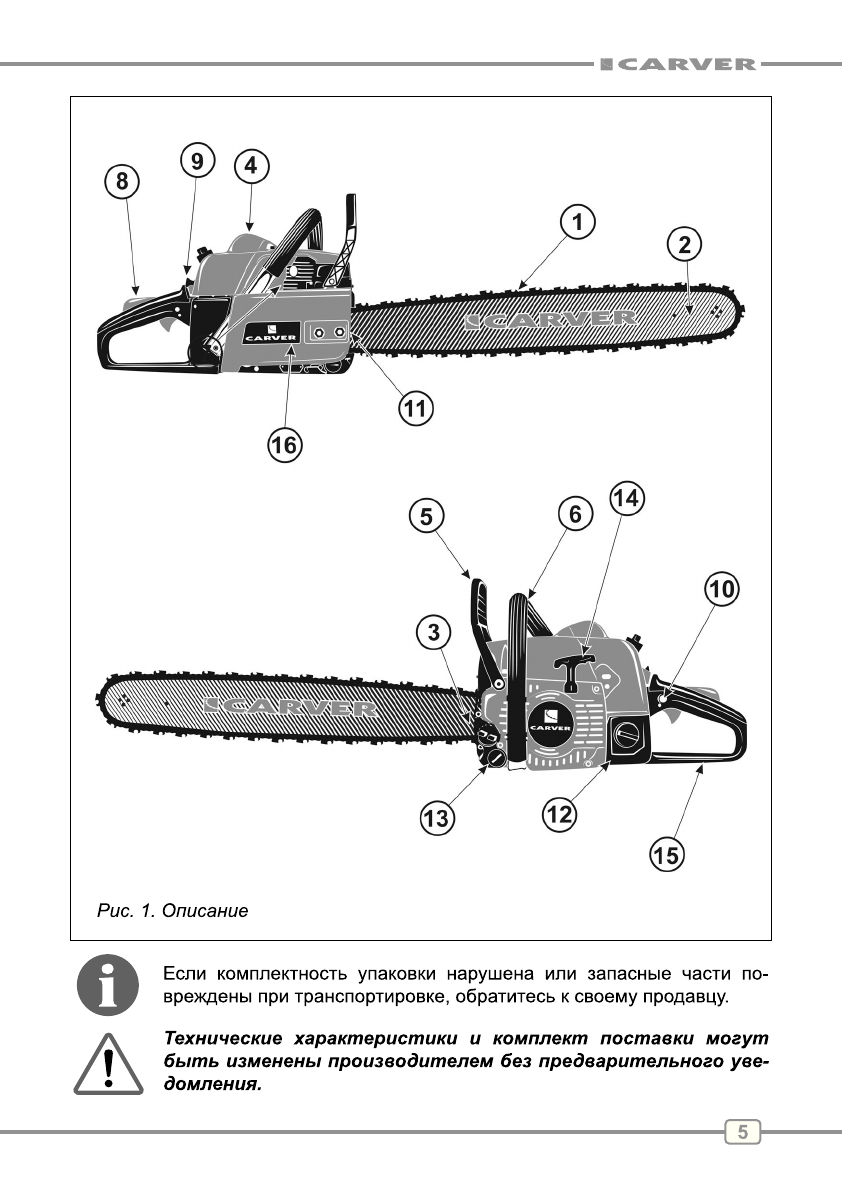 CARVER

8
9
4
1
2
CARVER
CARVER
11
16

5
6
14
10
3
CARVER
CARVER
13
12
15

Рис. 1. Описание

Если комплектность упаковки нарушена или запасные части повреждены при транспортировке, обратитесь к своему продавцу.

Технические характеристики и комплект поставки могут быть изменены производителем без предварительного уведомления.

5