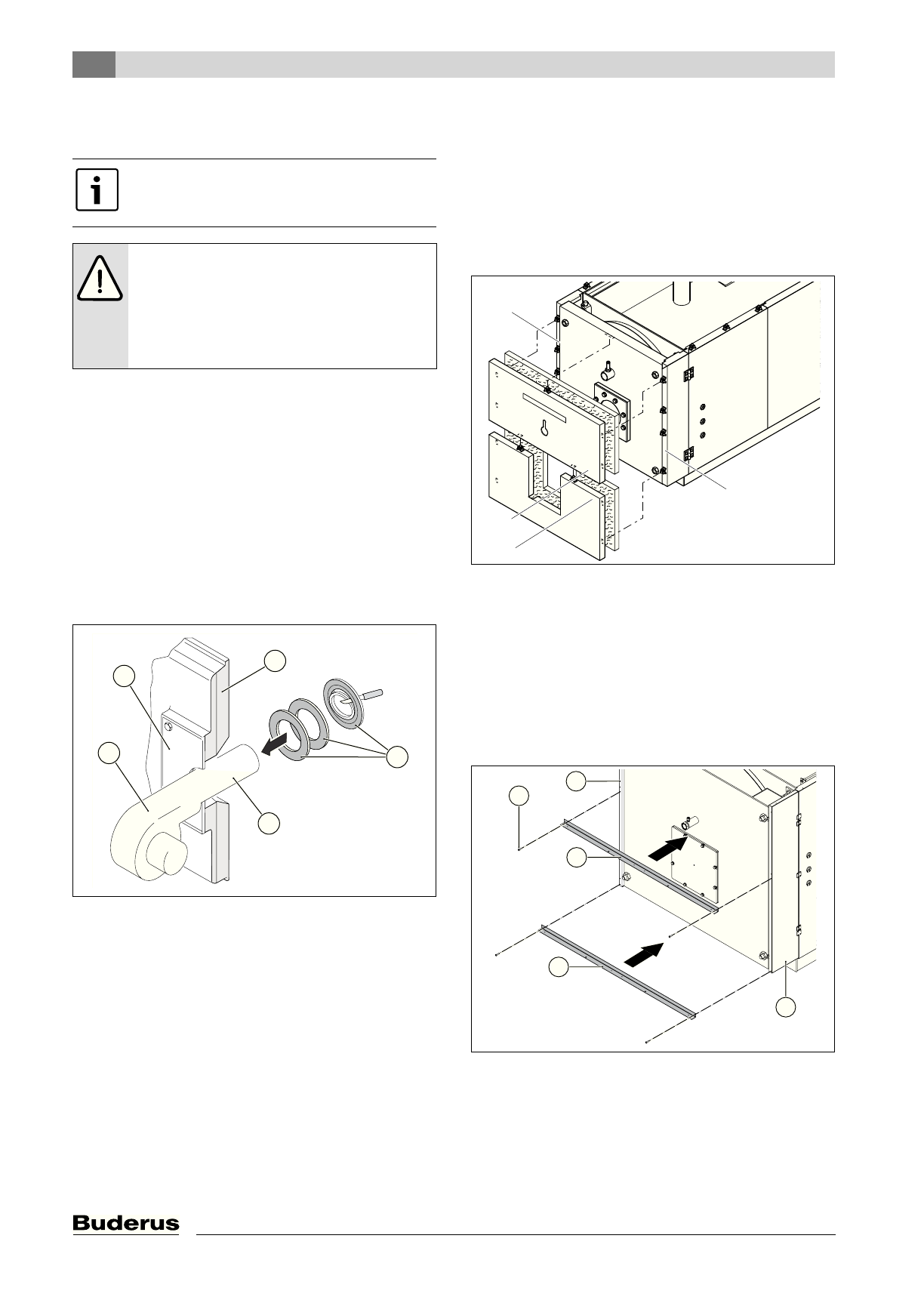 Buderus