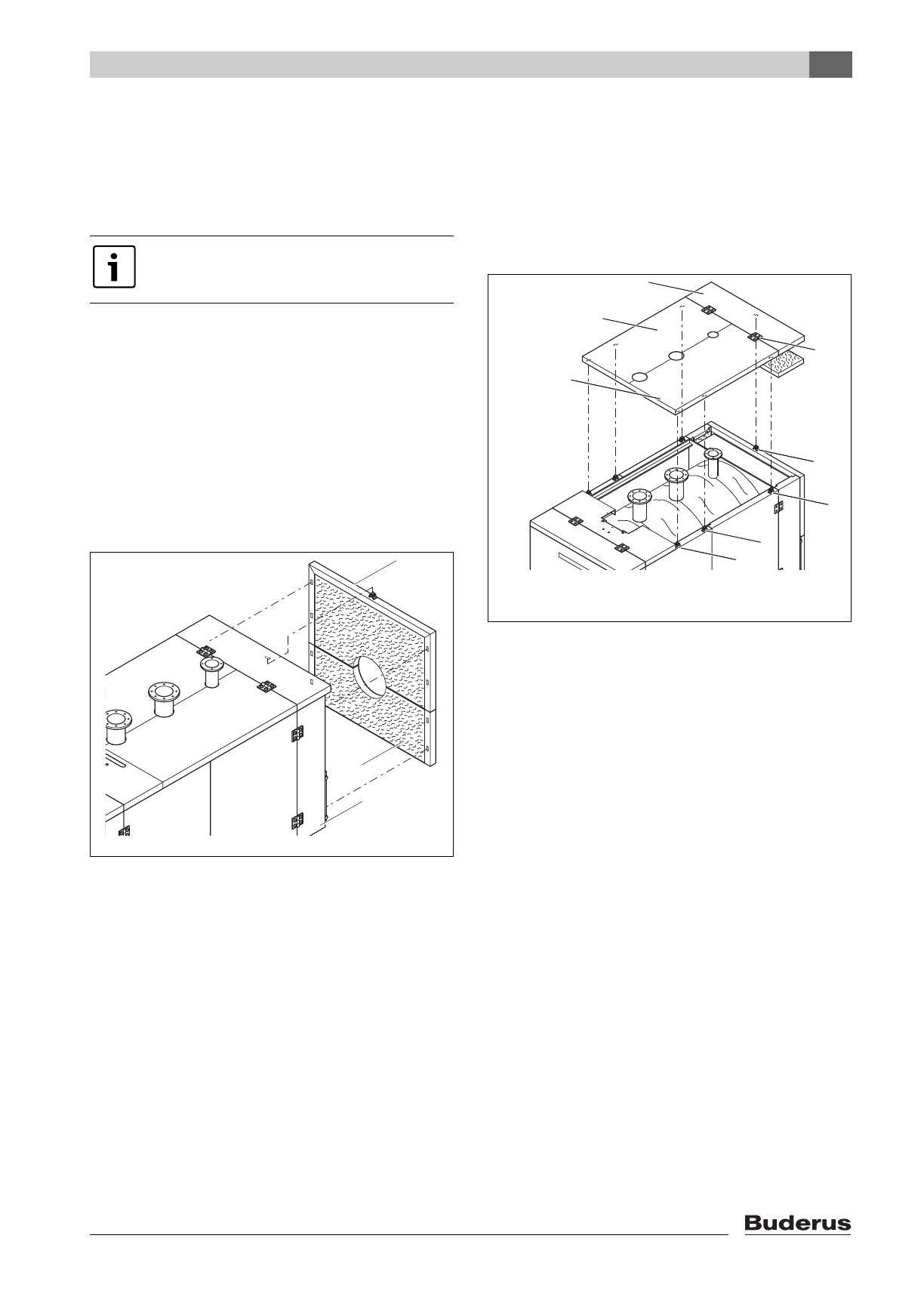 Buderus