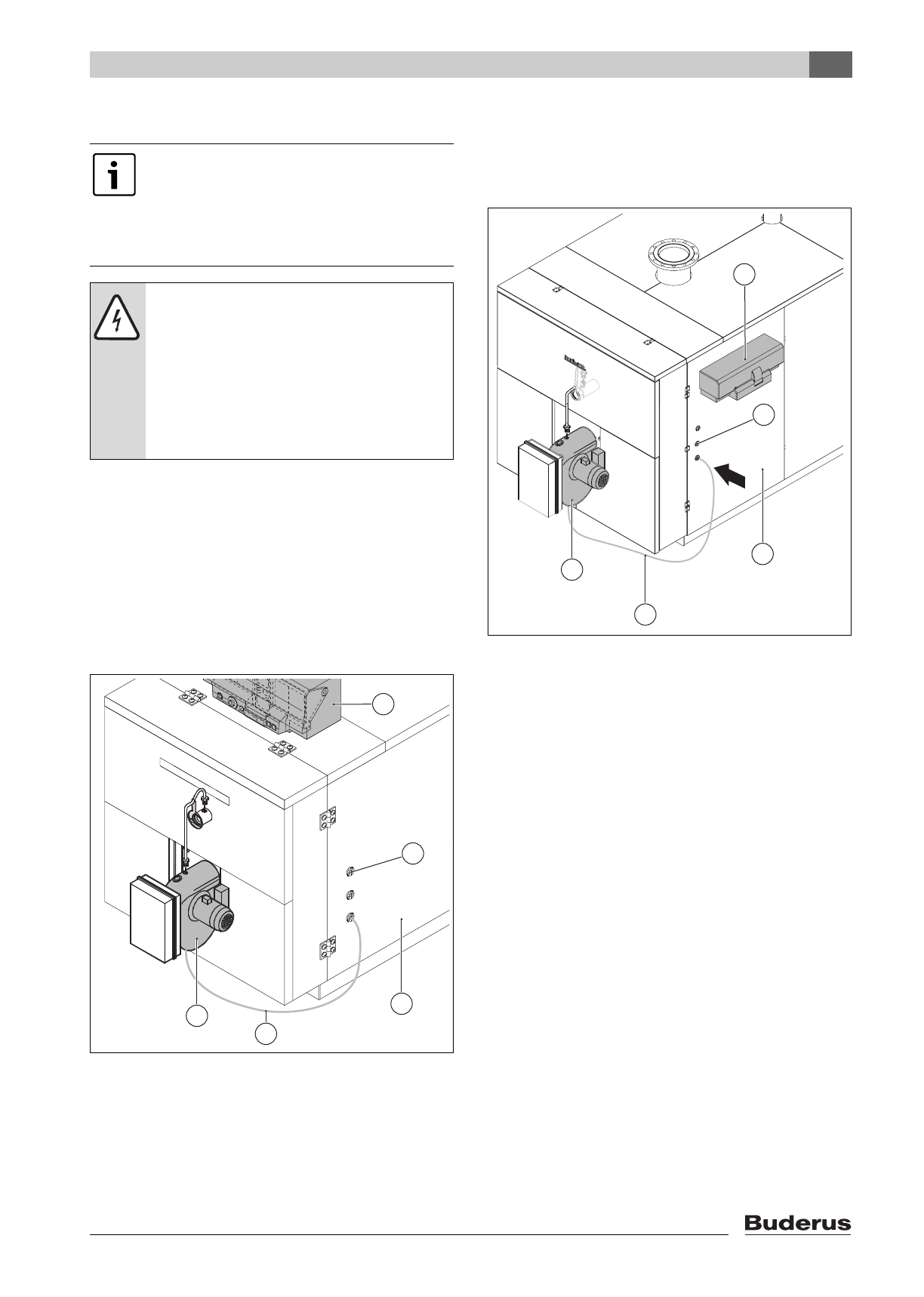 Buderus