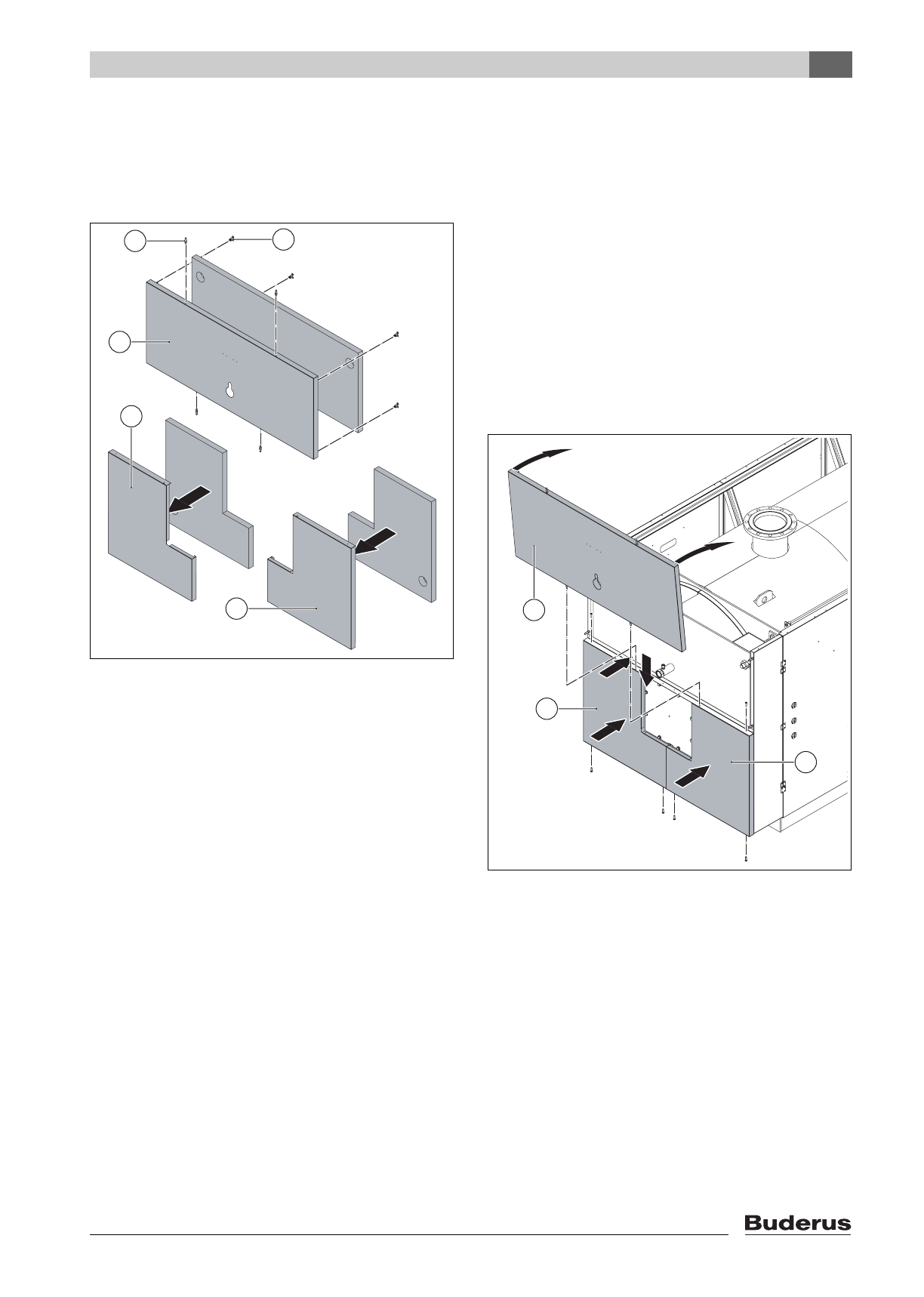 Buderus