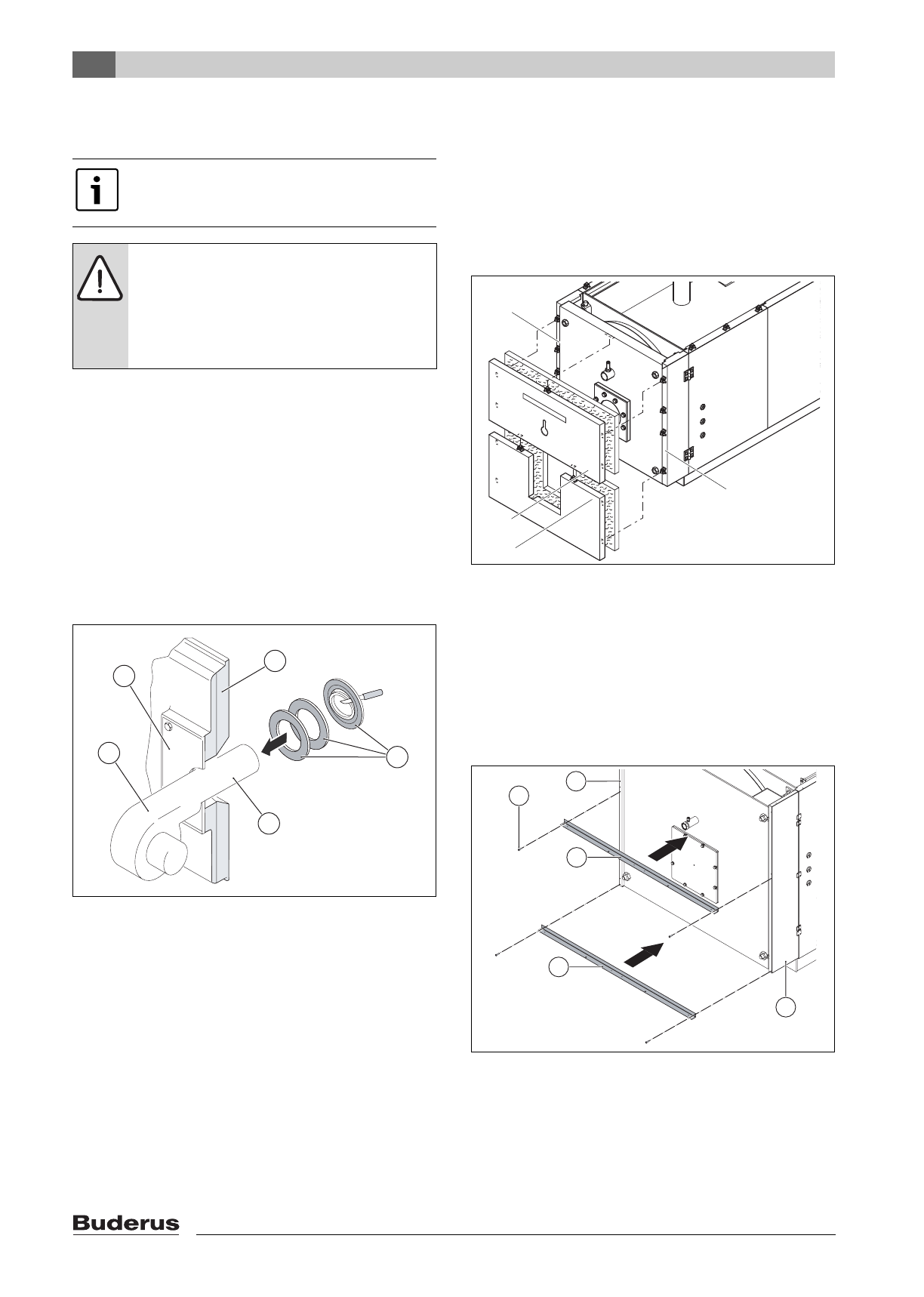 Buderus