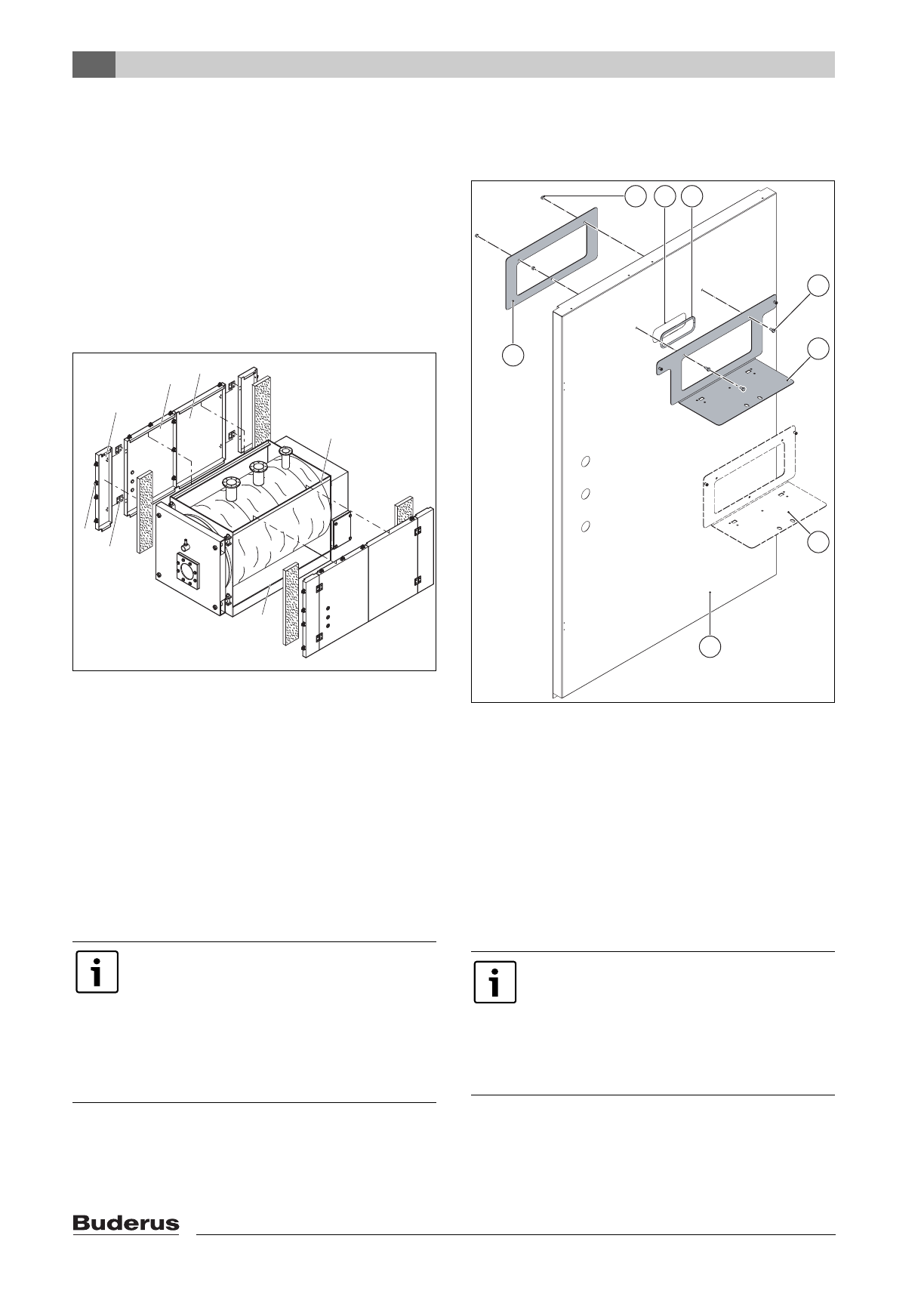 Buderus