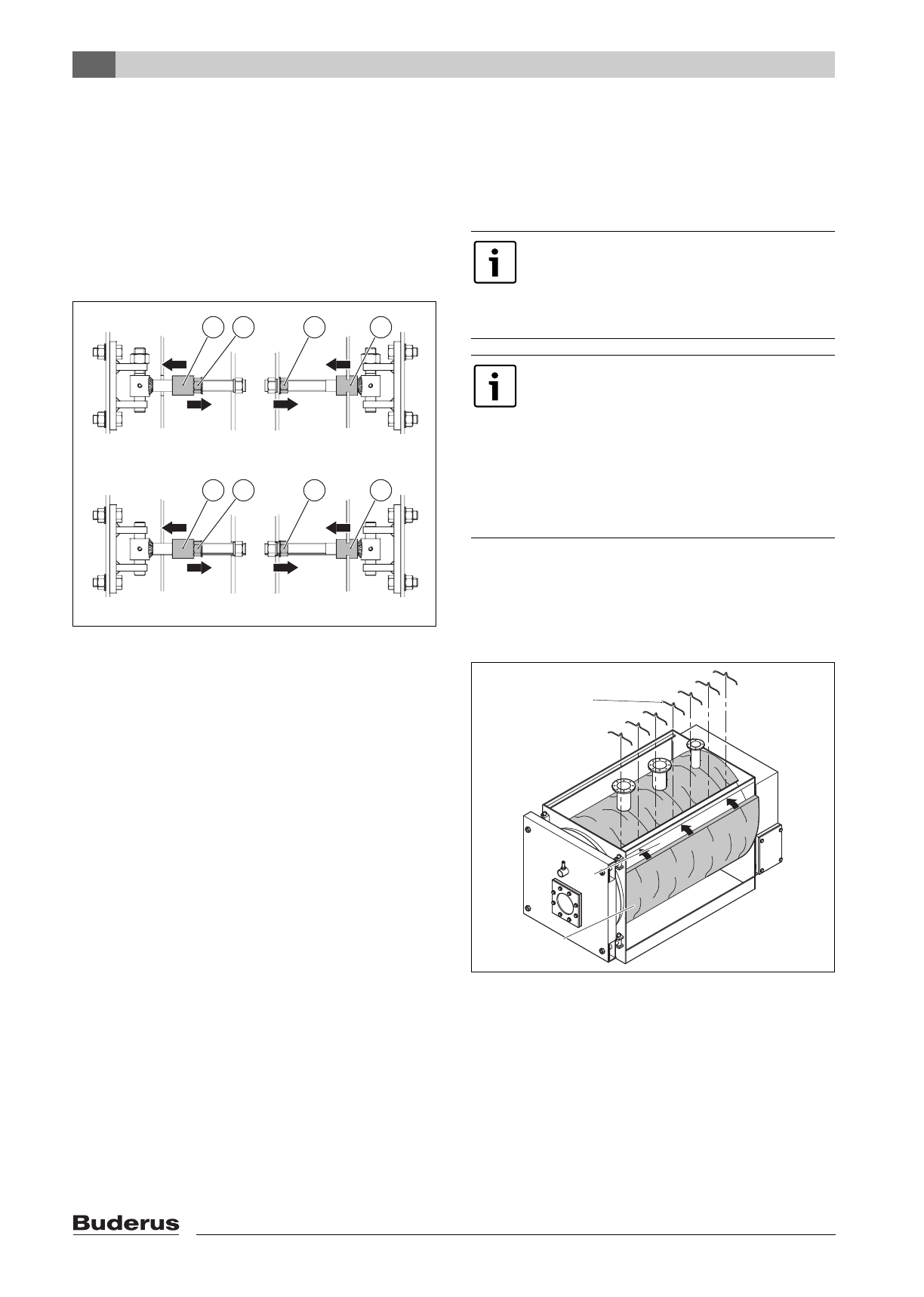 Buderus