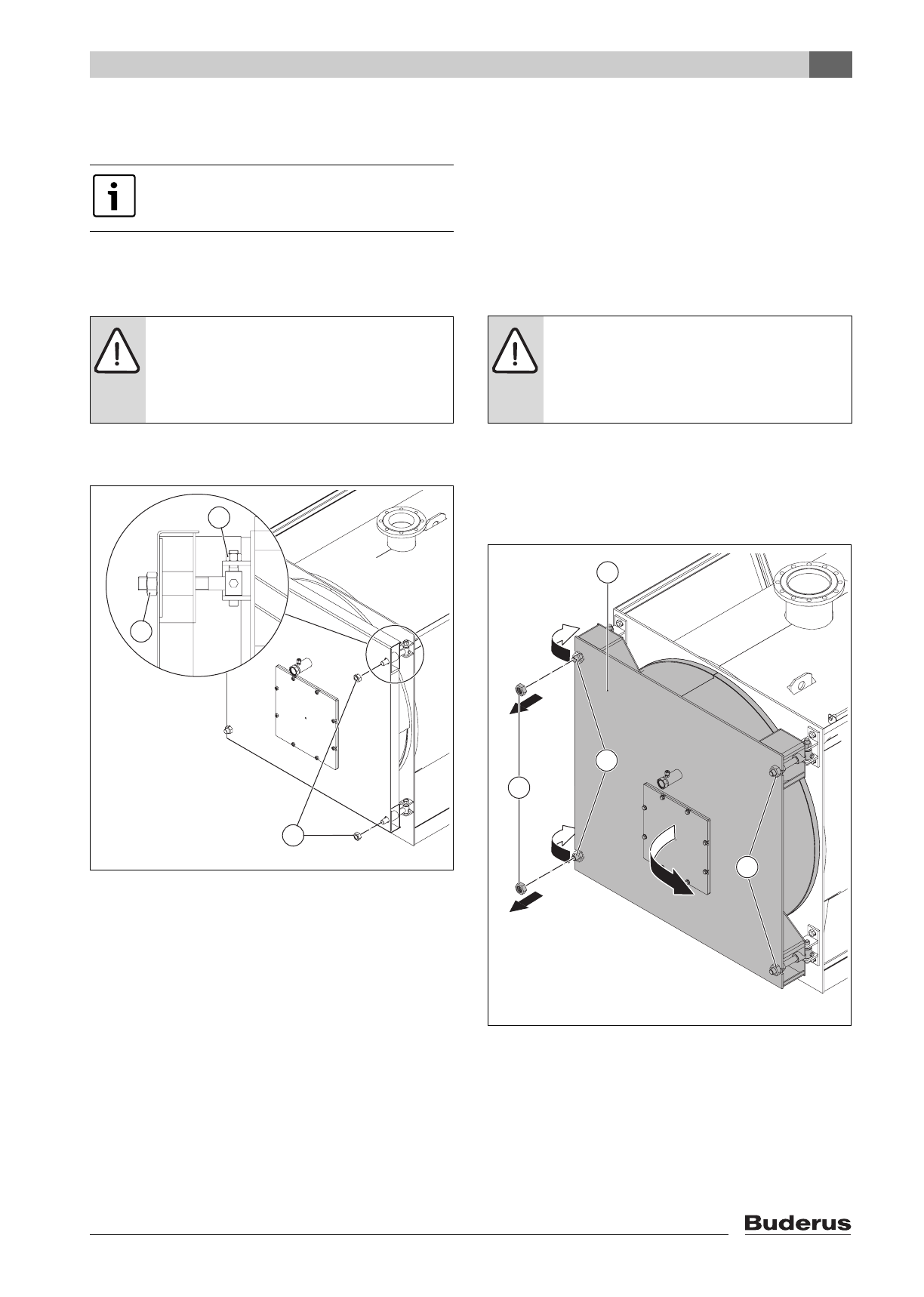 Buderus