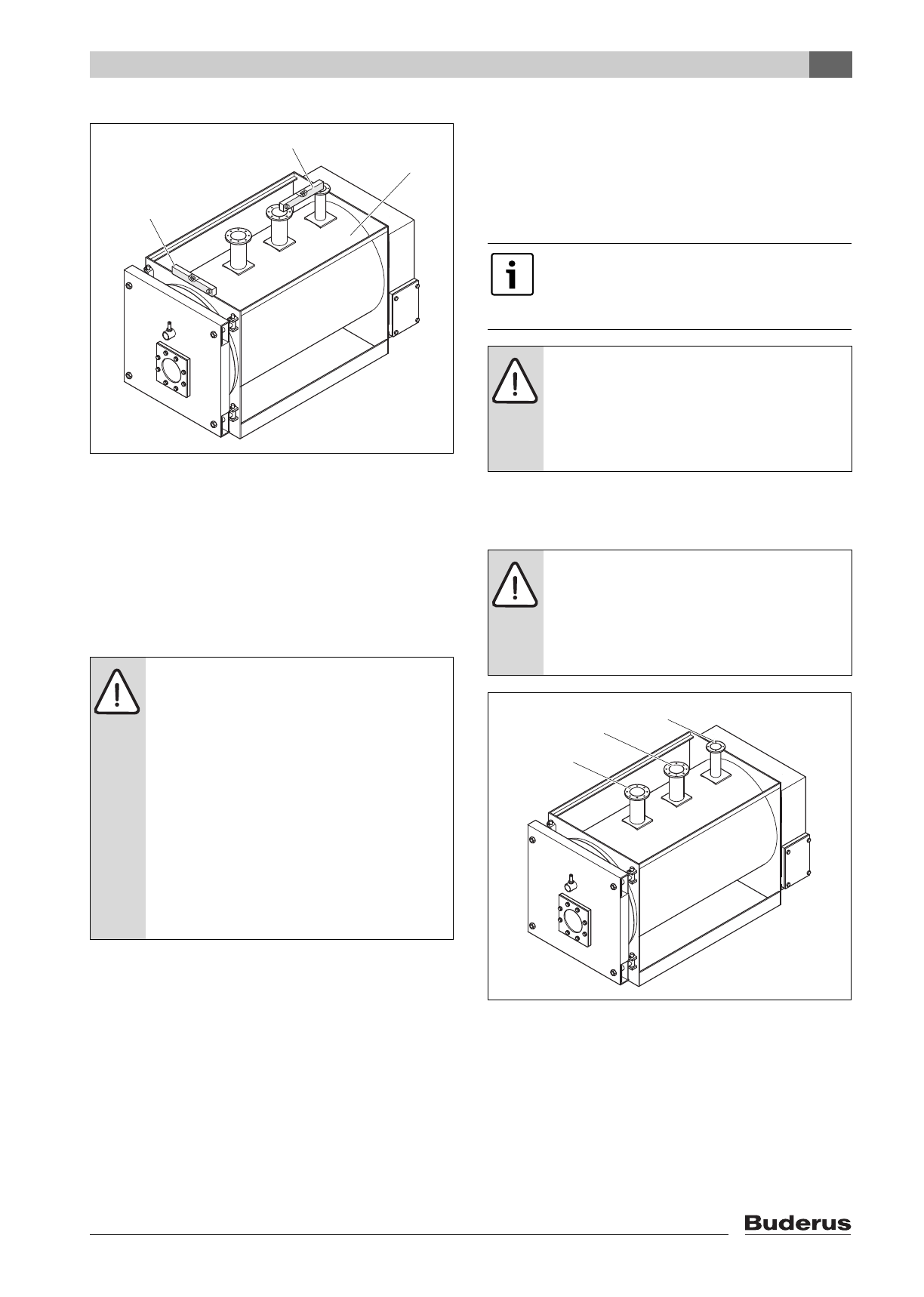 Buderus