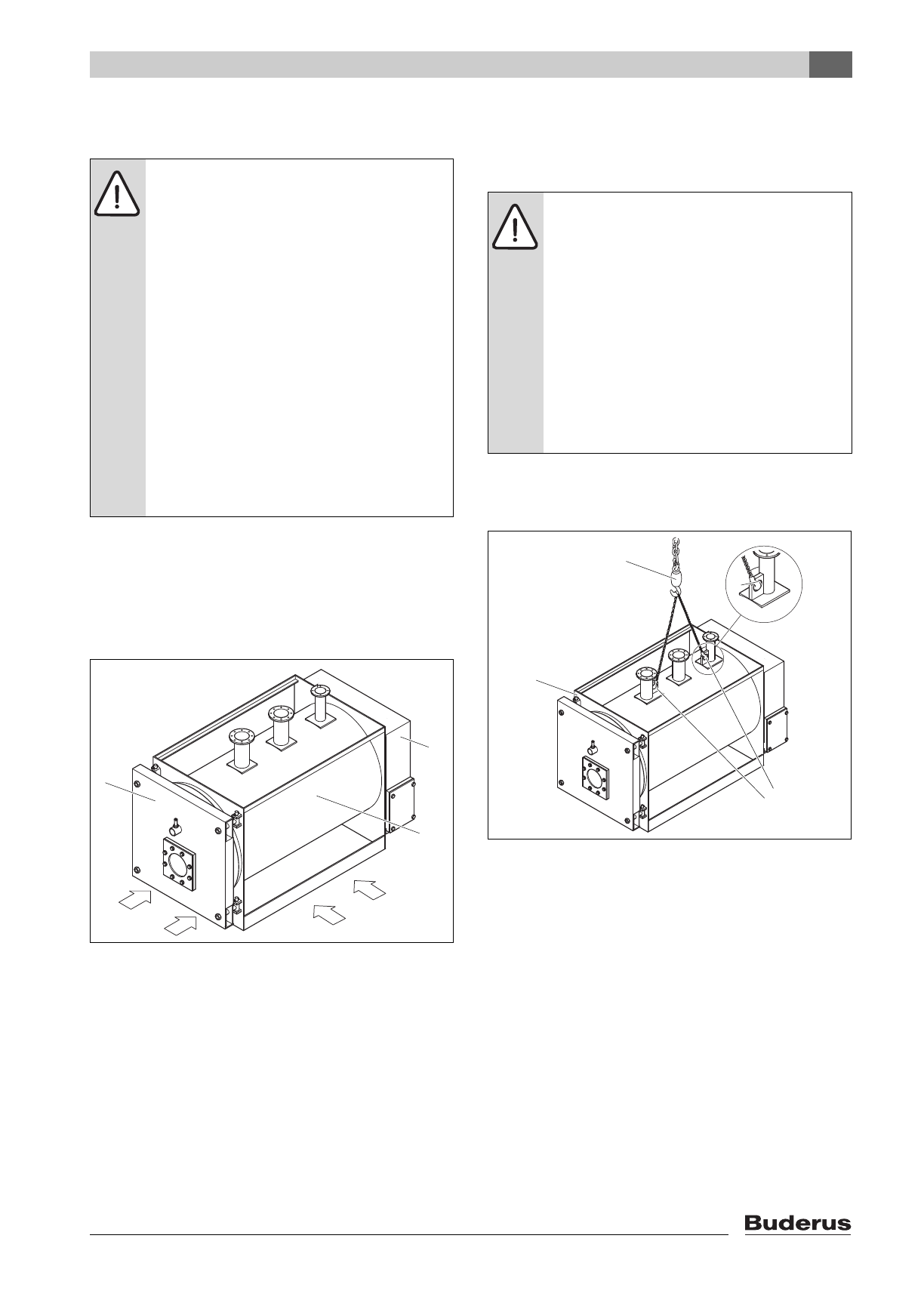 Buderus