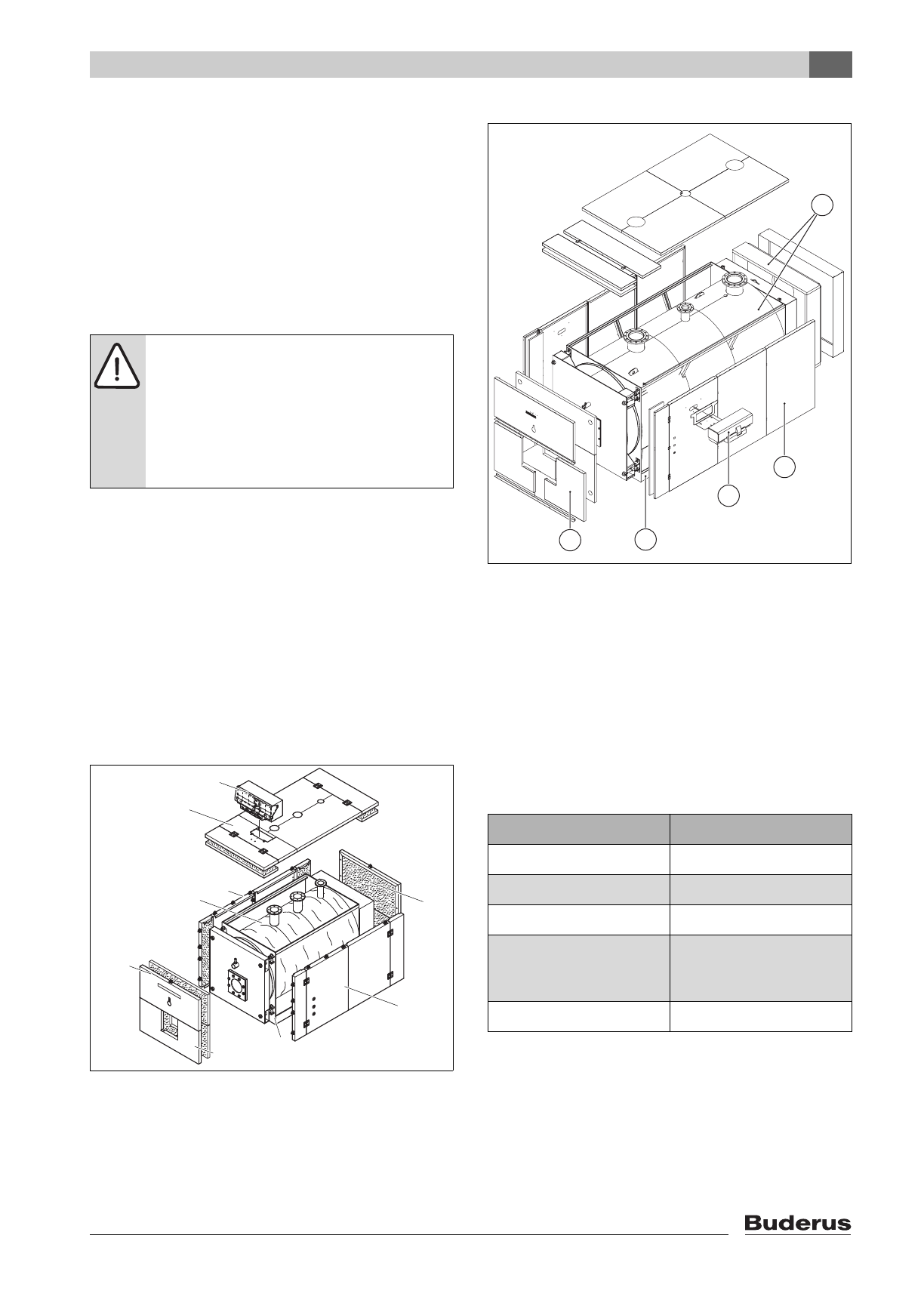 Buderus