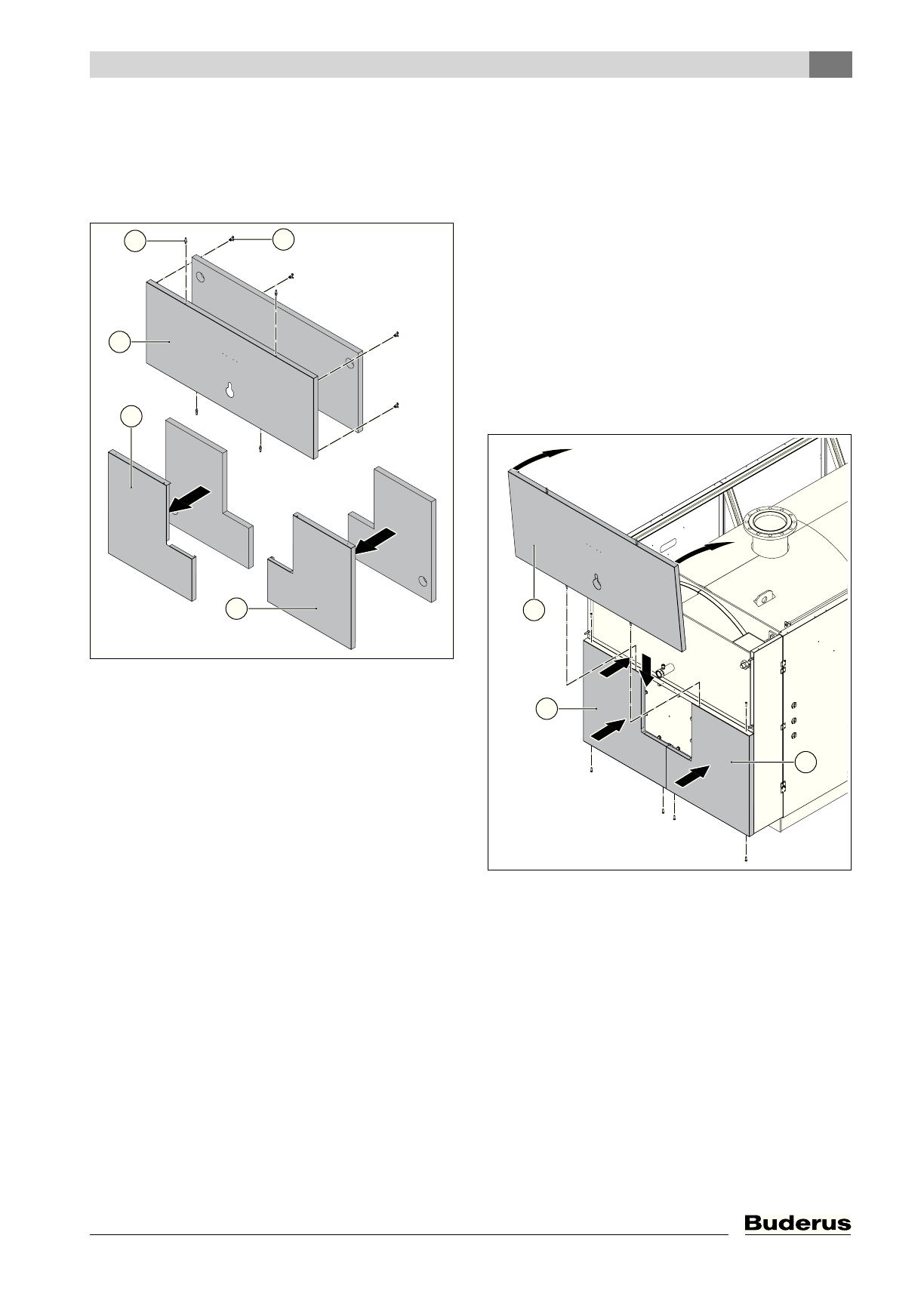 Buderus