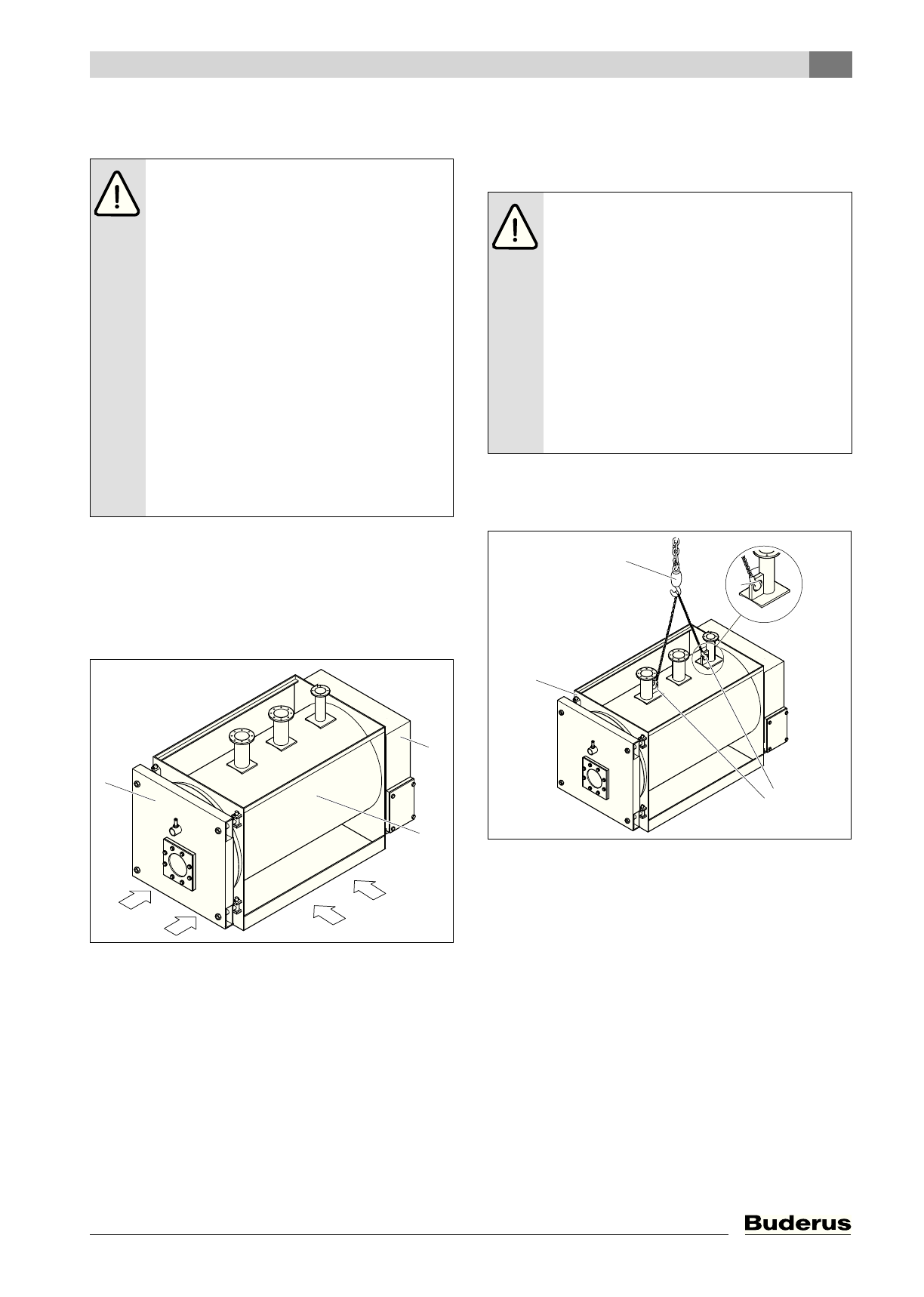 Buderus