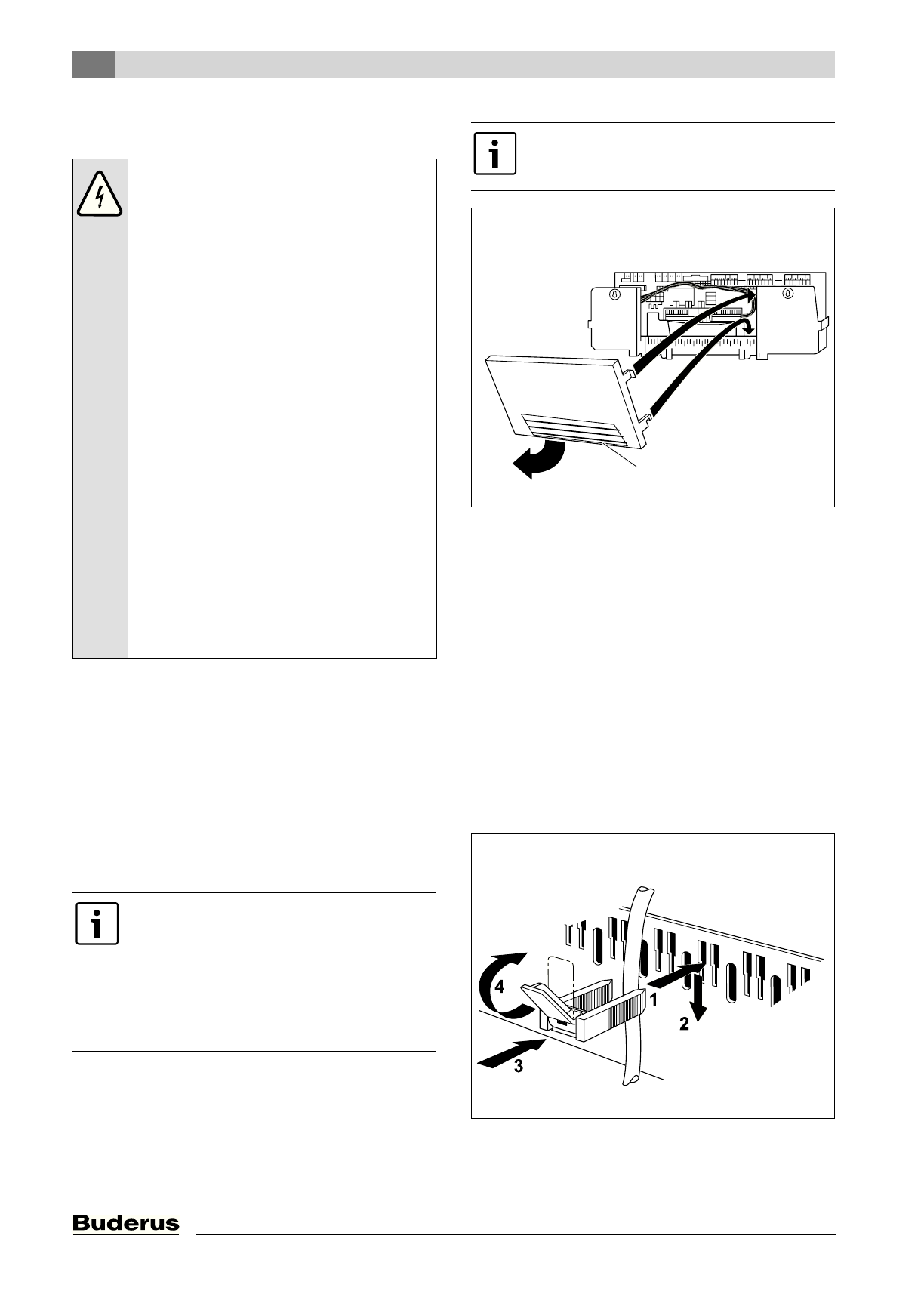 4

1

2

3

Buderus