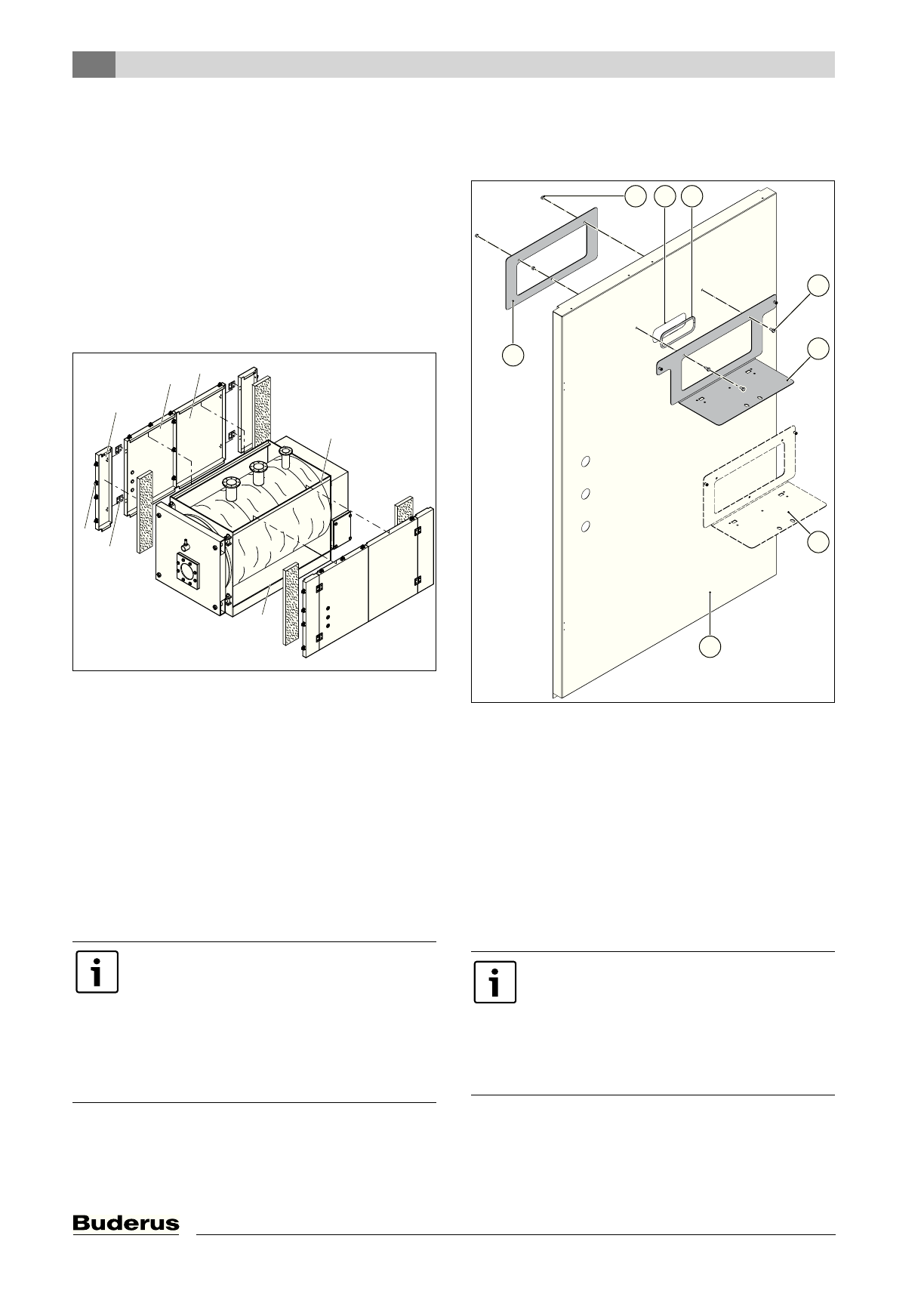 Buderus