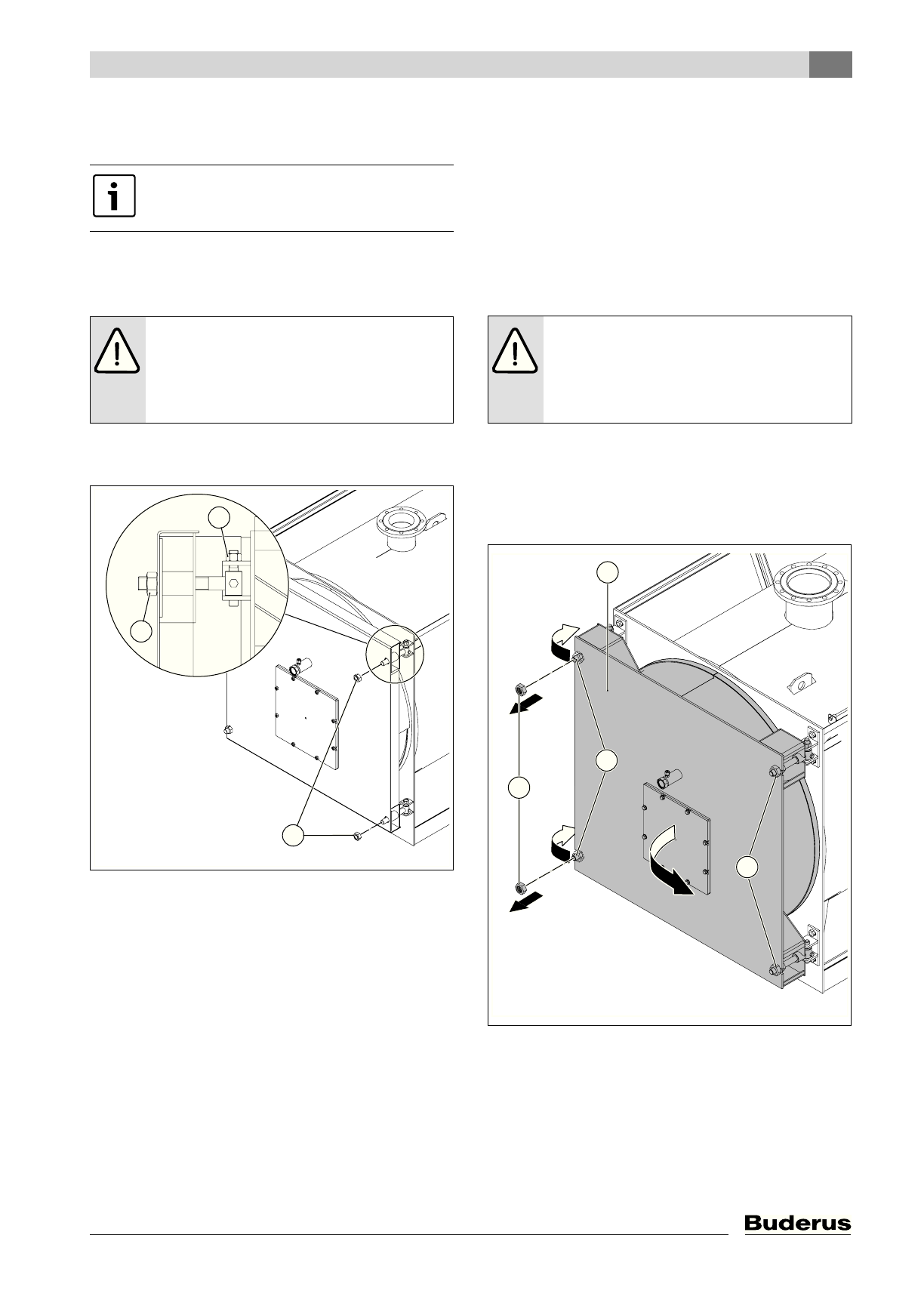 Buderus