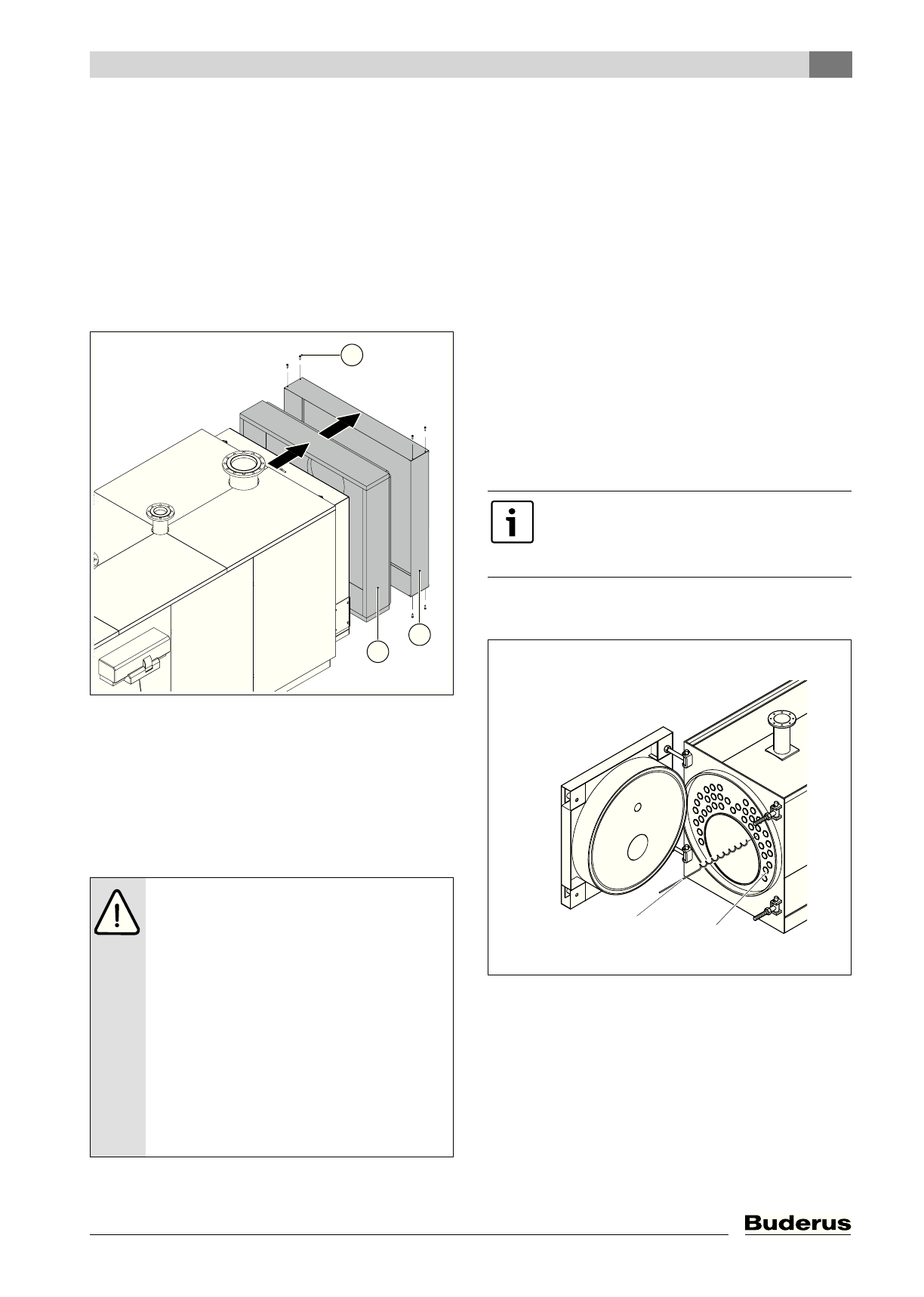 Buderus