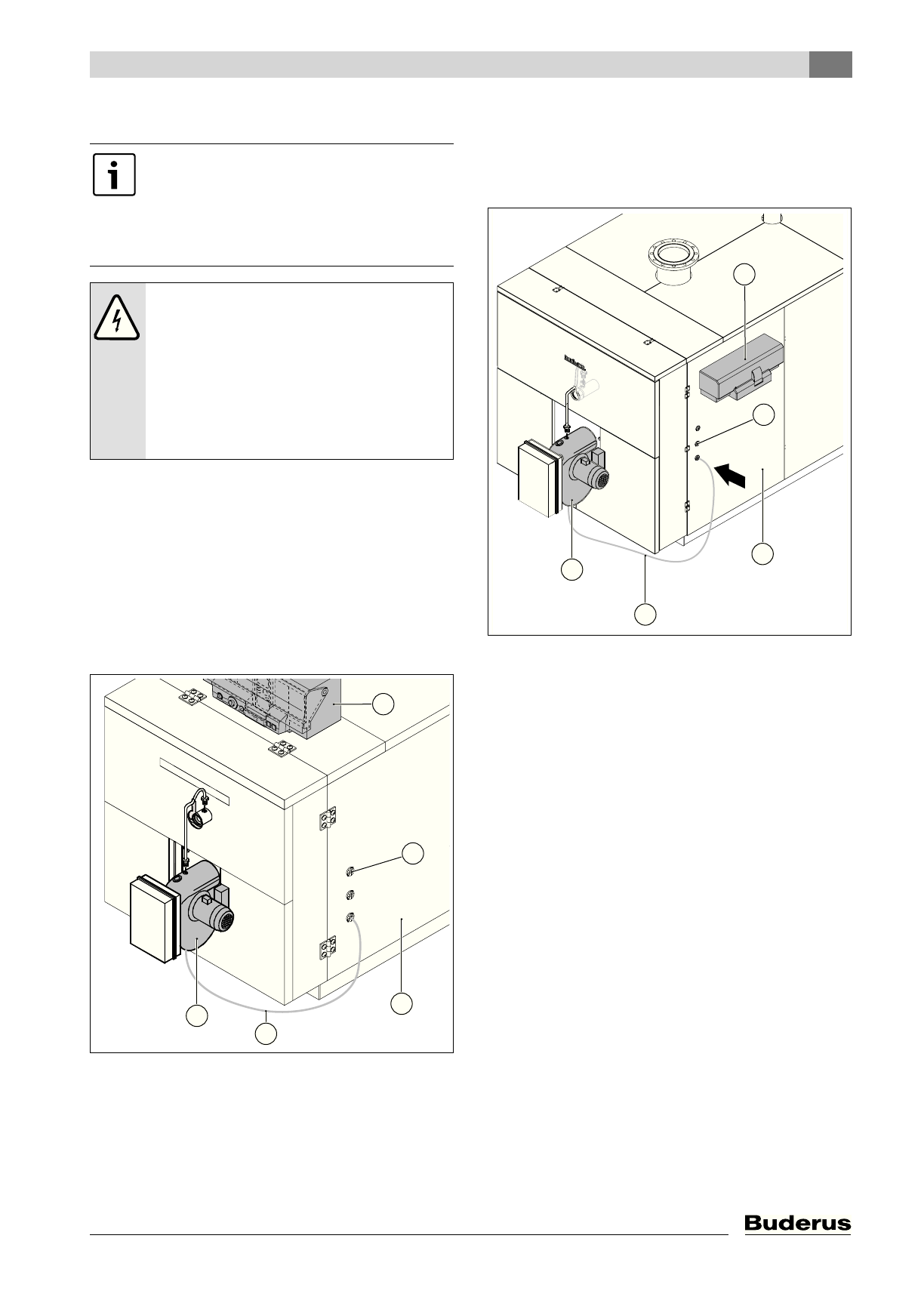 Buderus