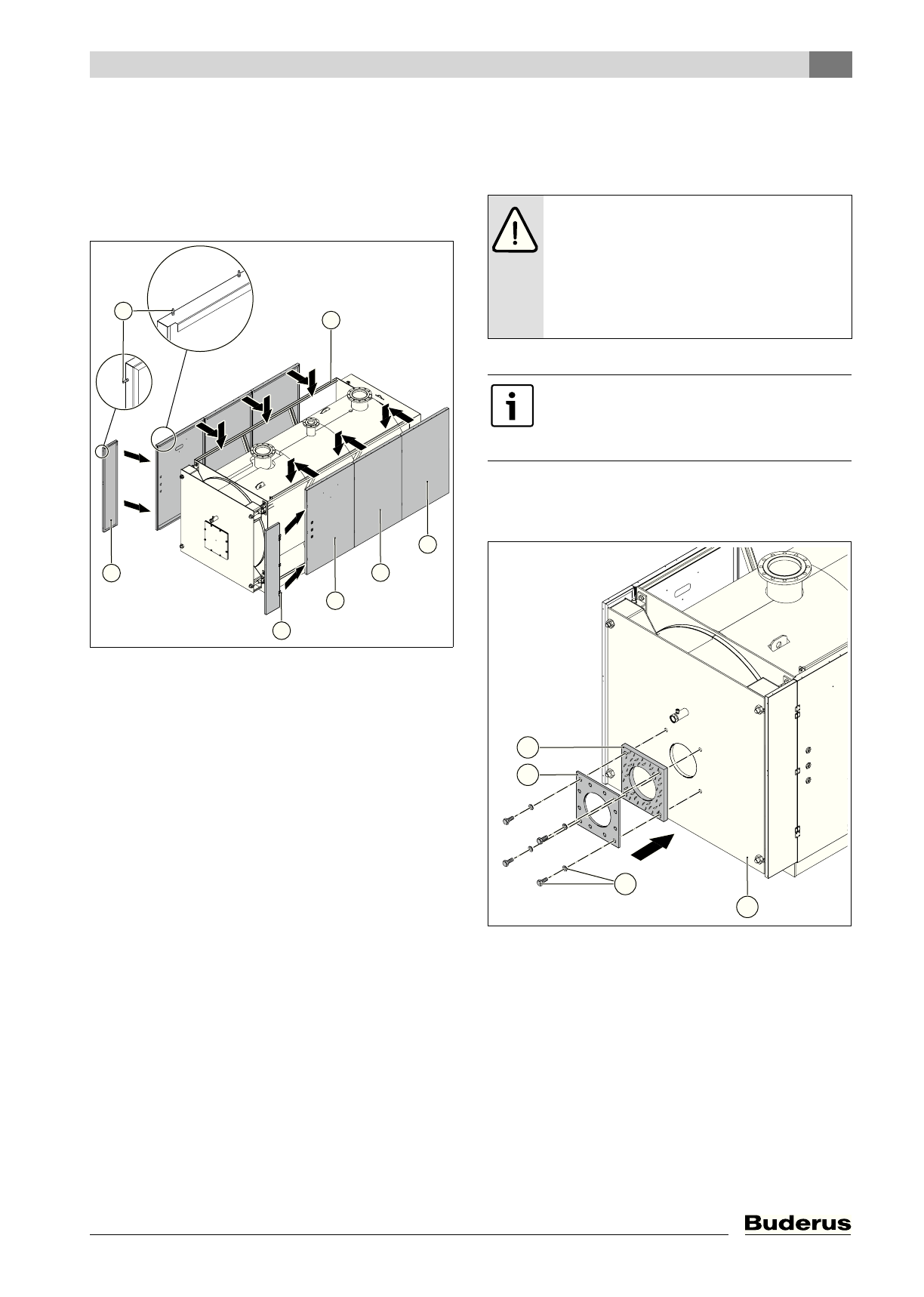 Buderus