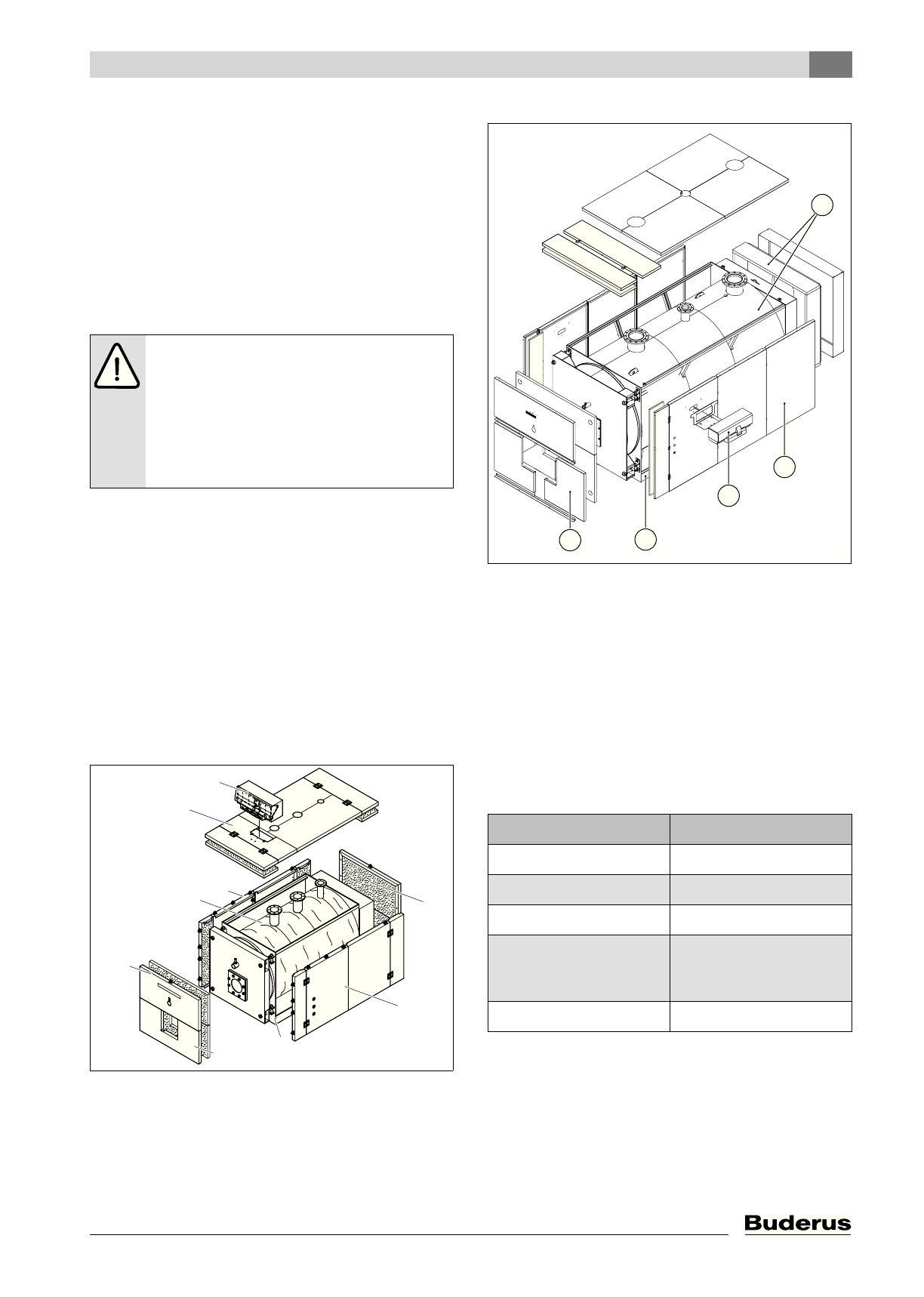 Buderus