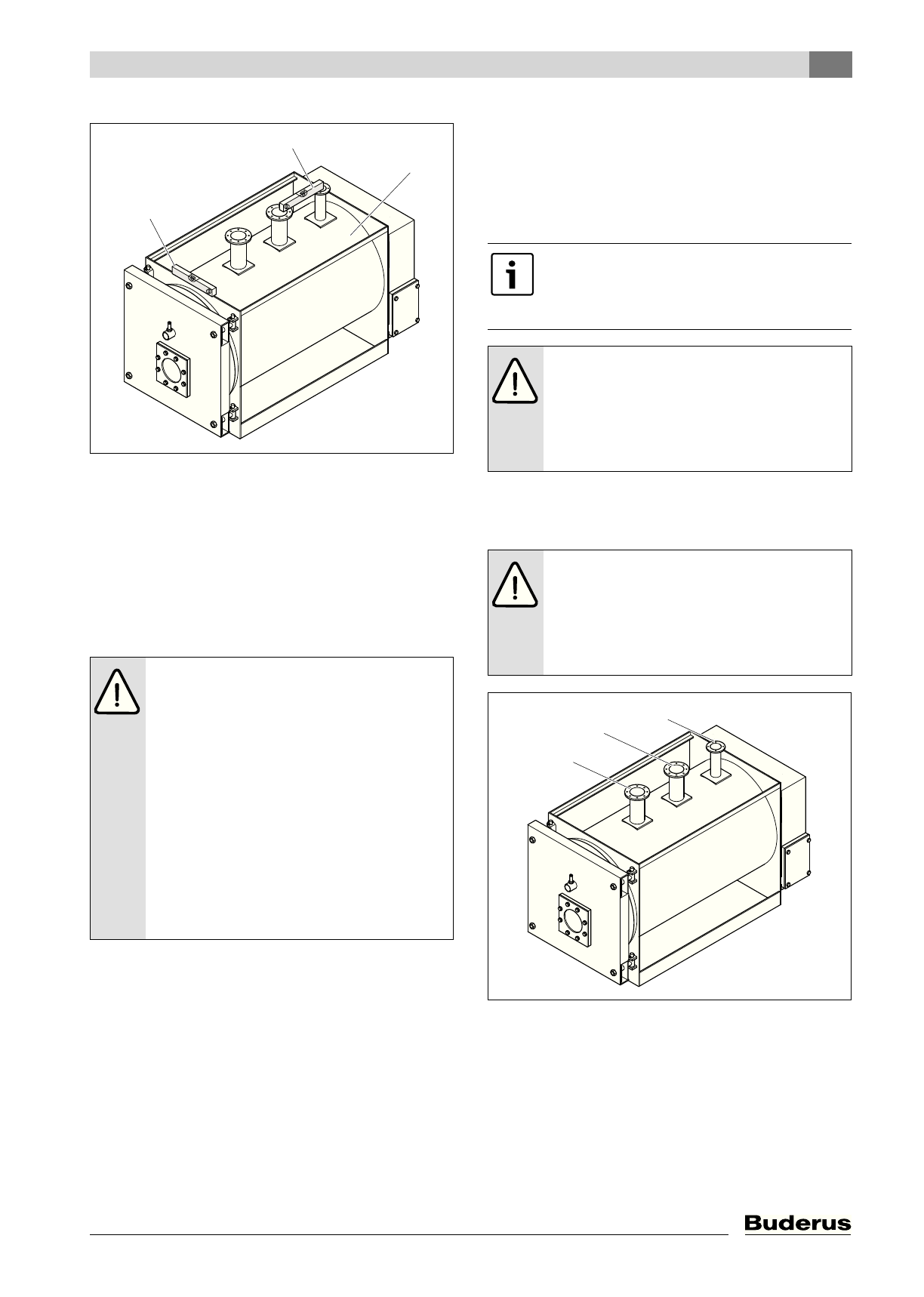 Buderus