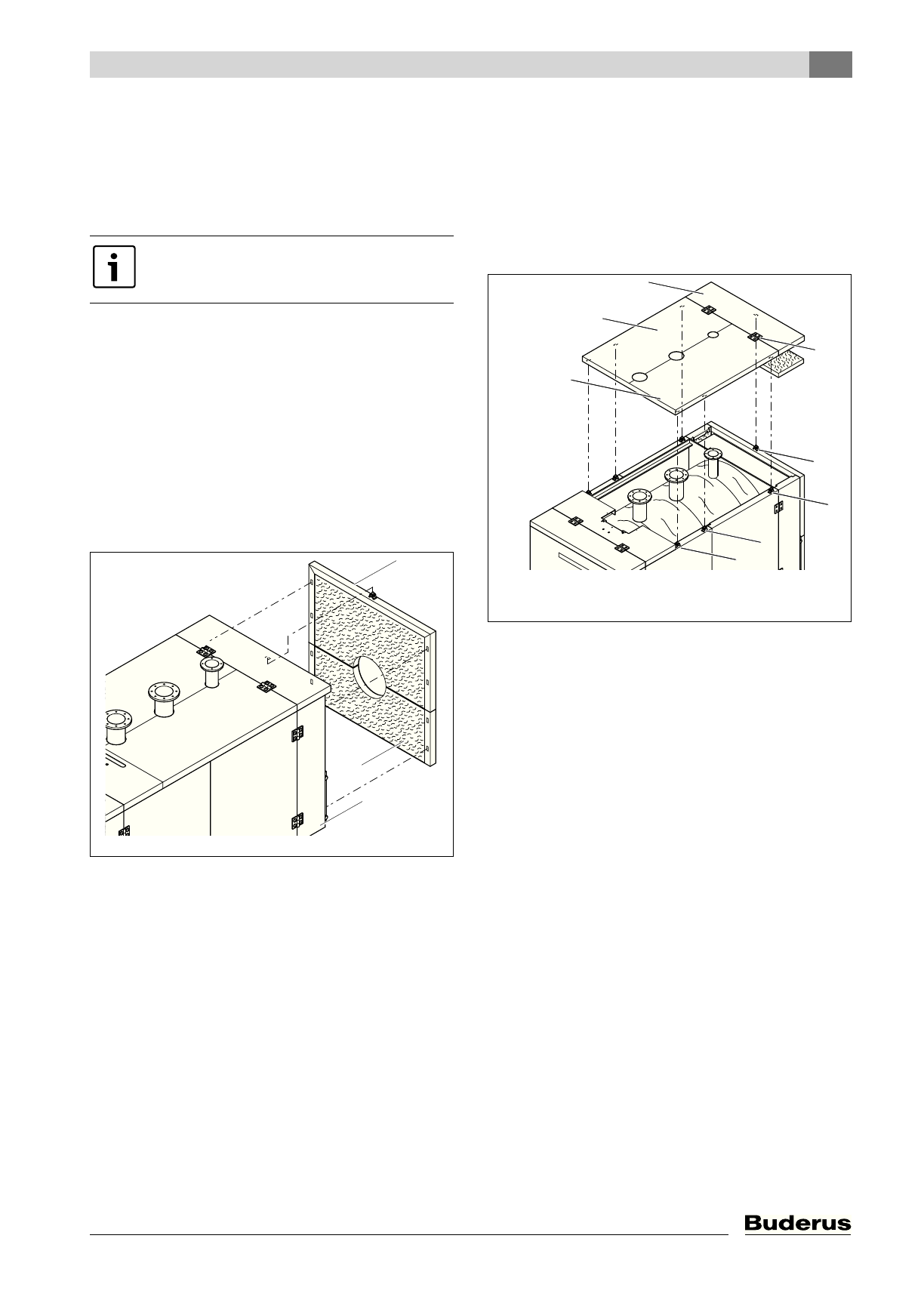 i

Buderus