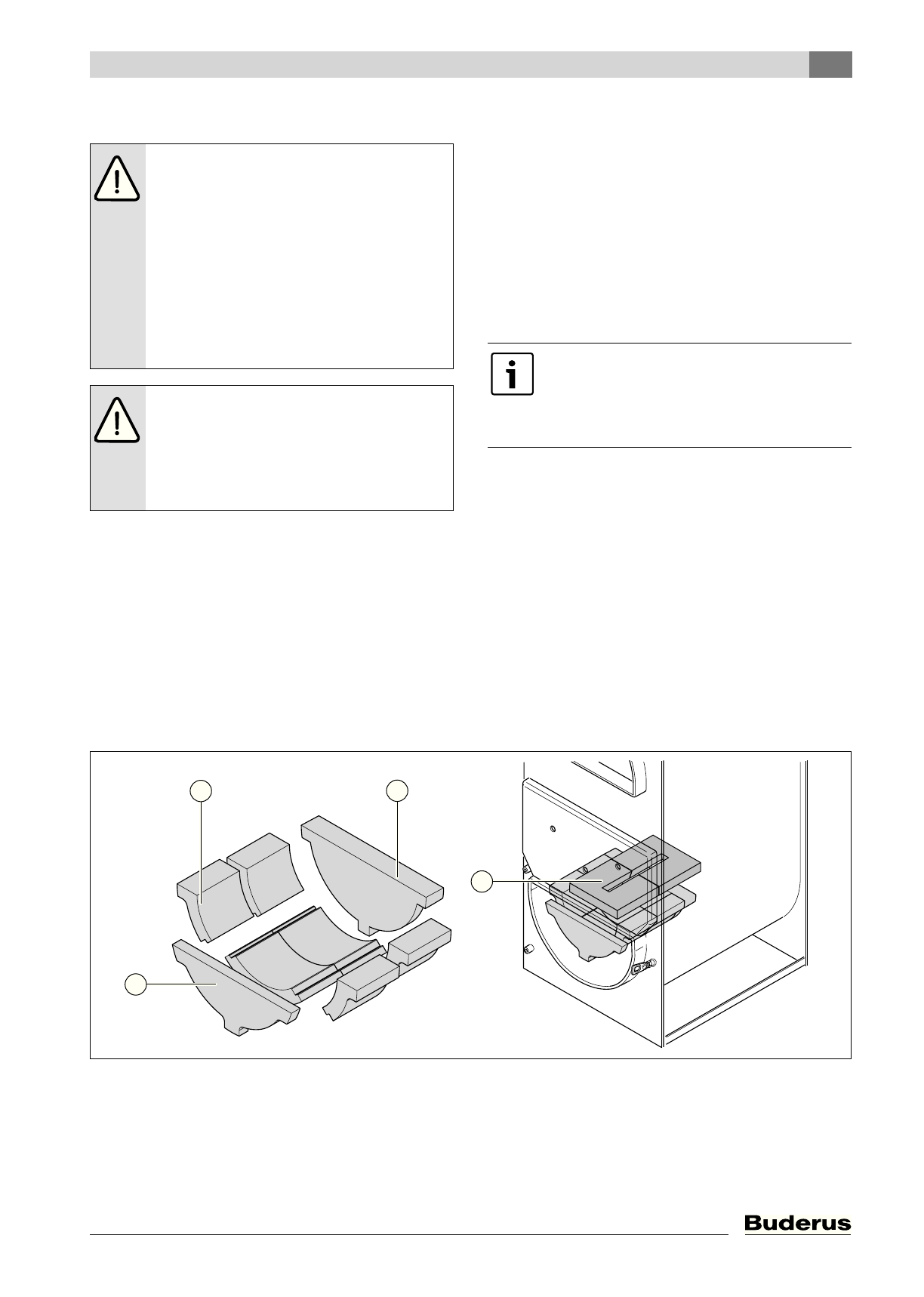 Buderus