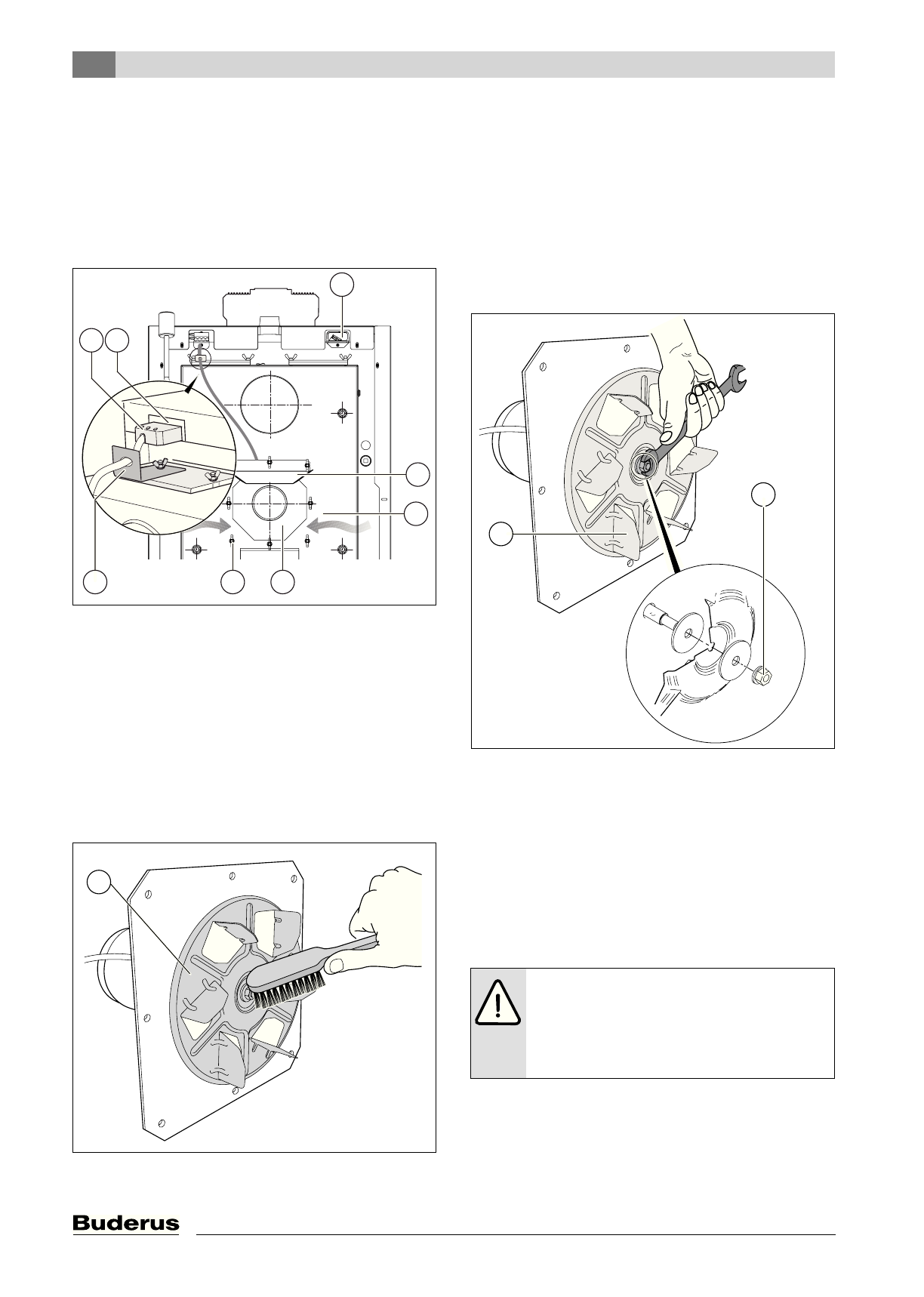 Buderus