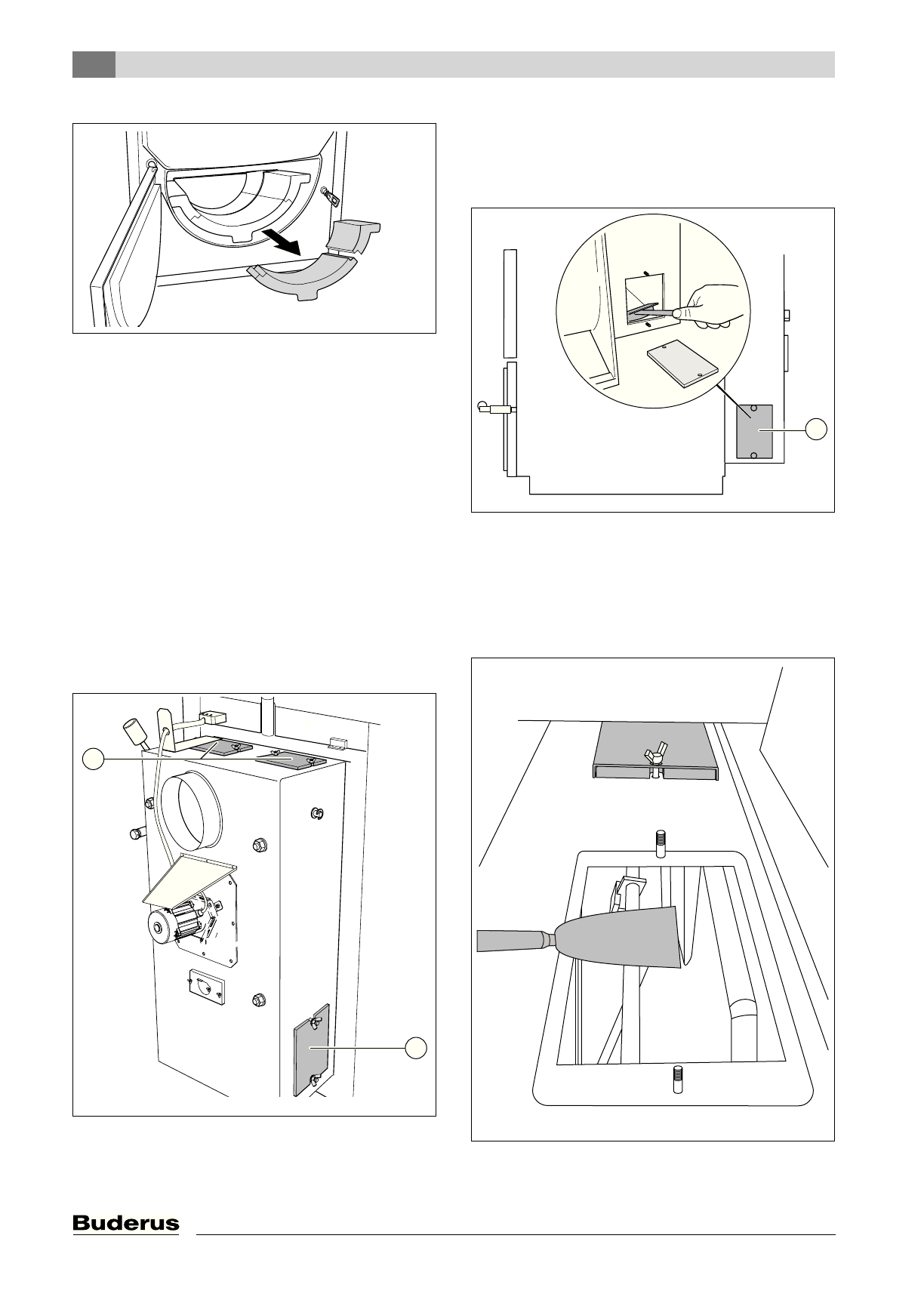 Buderus