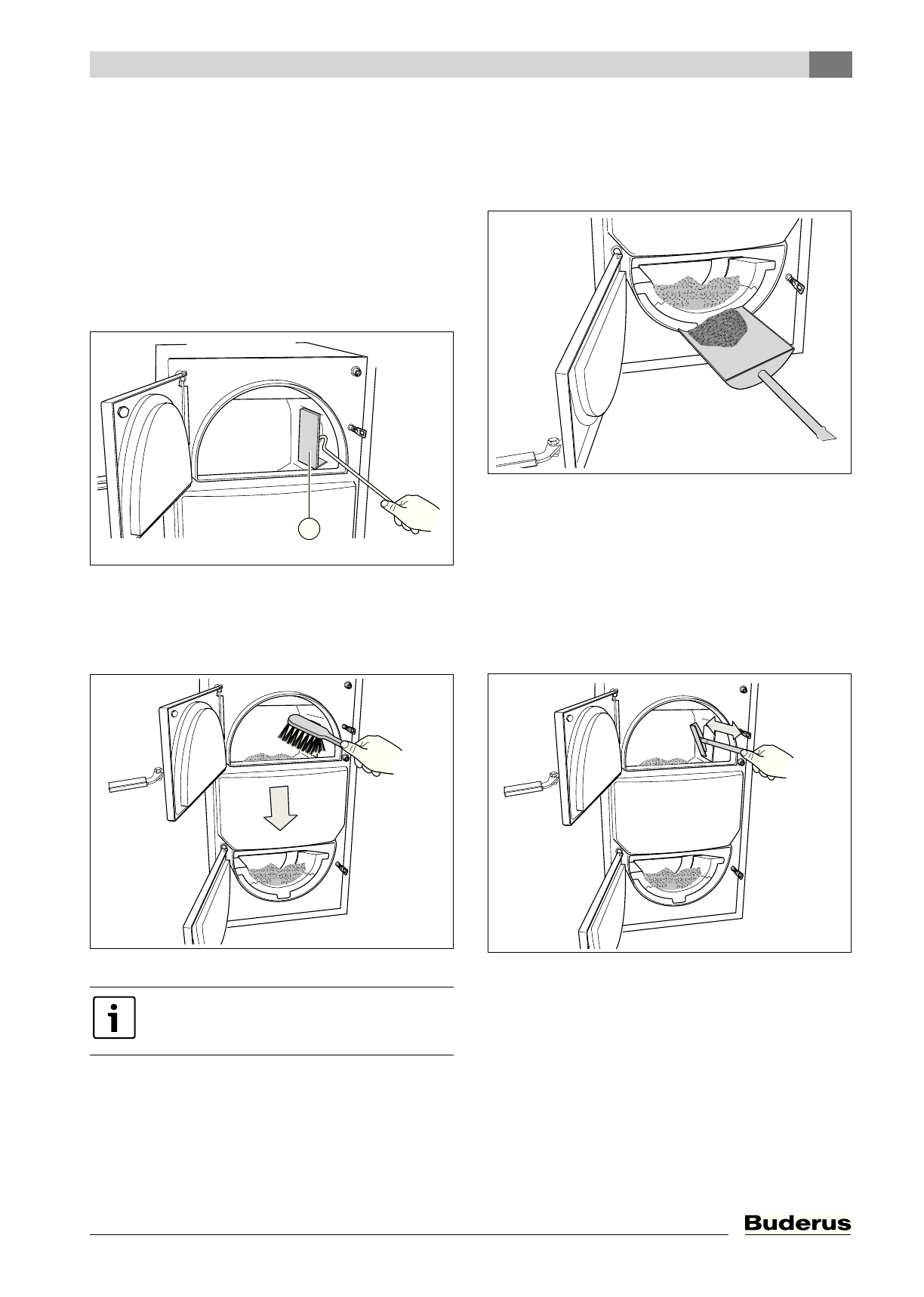 Buderus