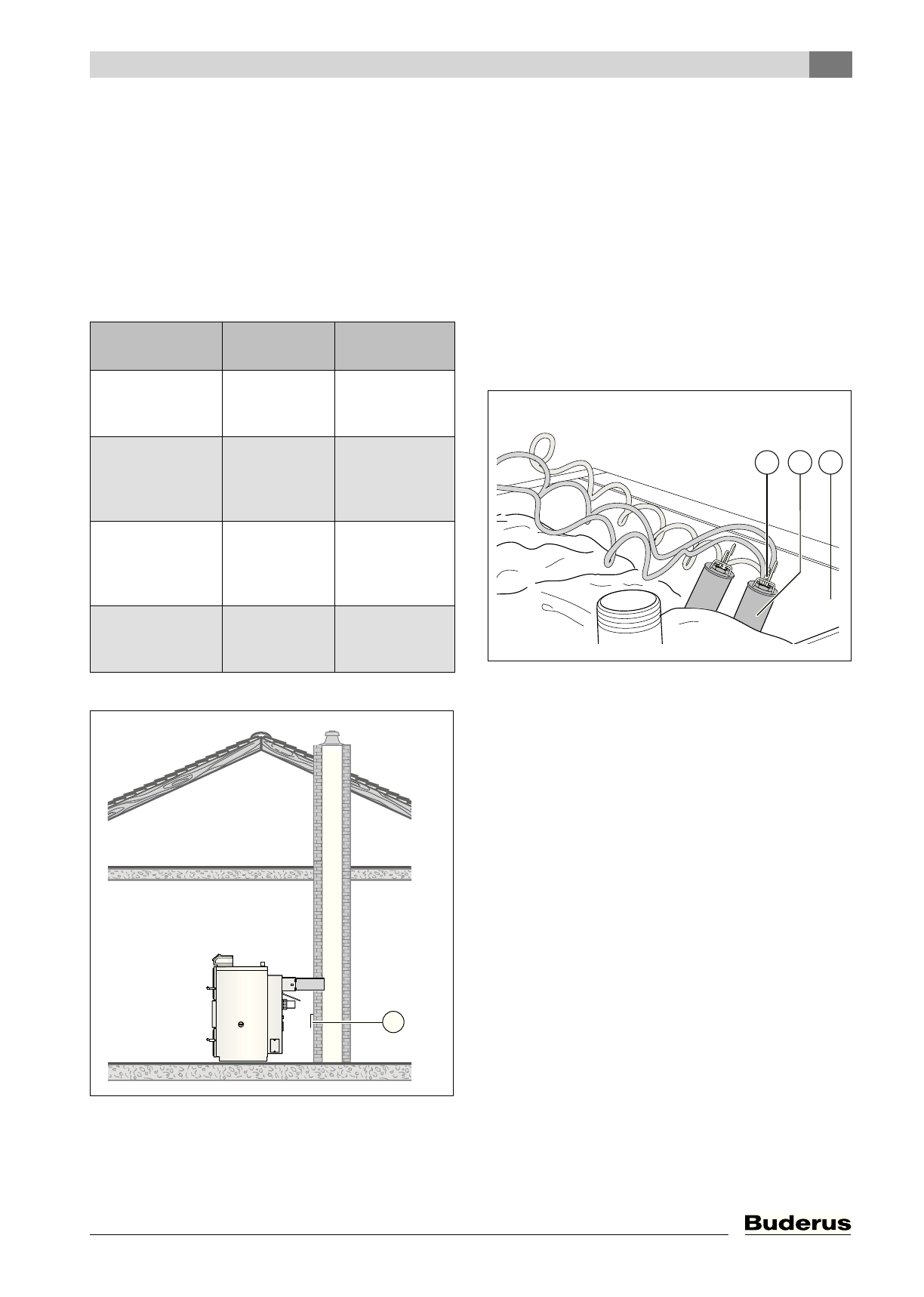 Buderus