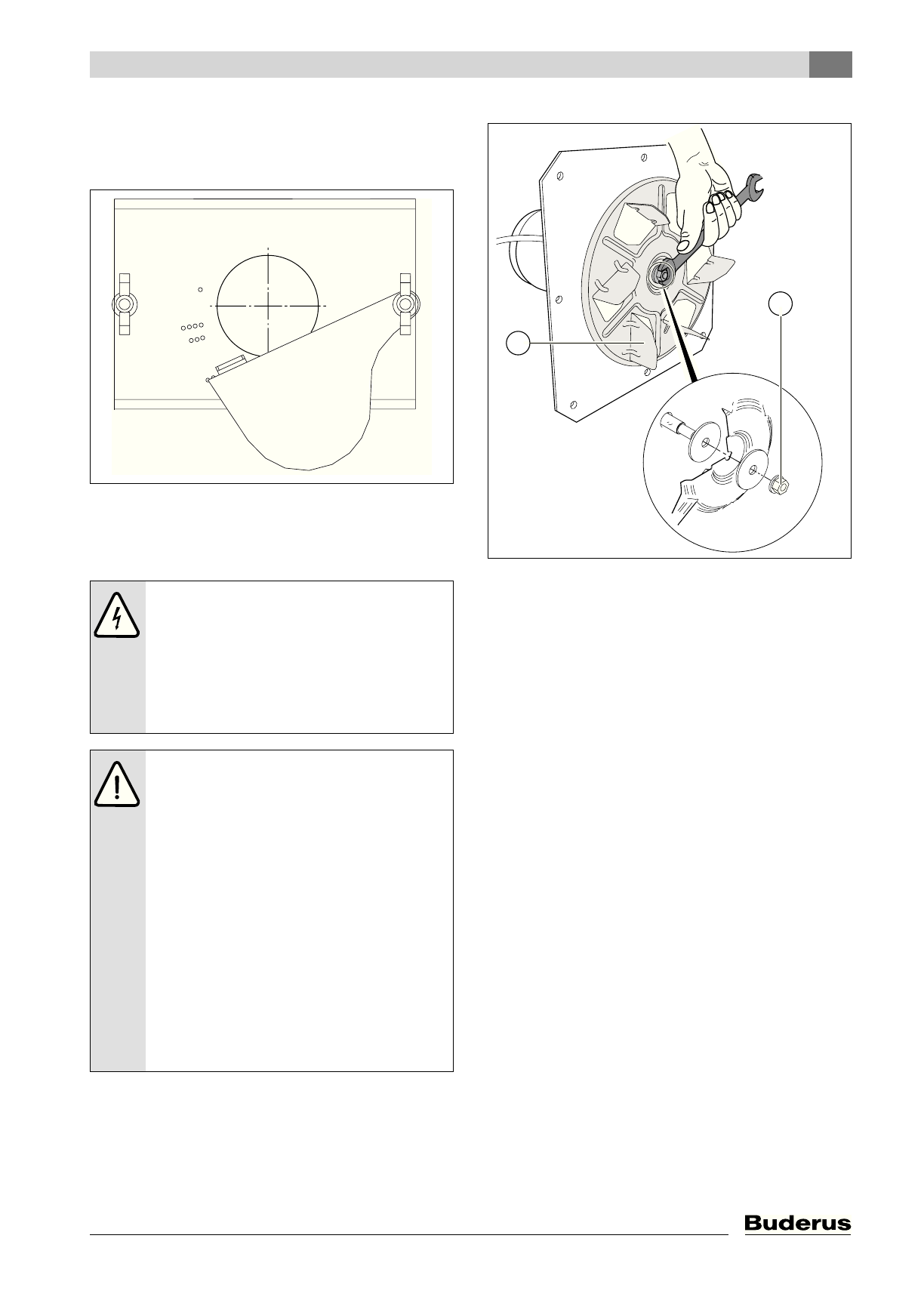 Buderus