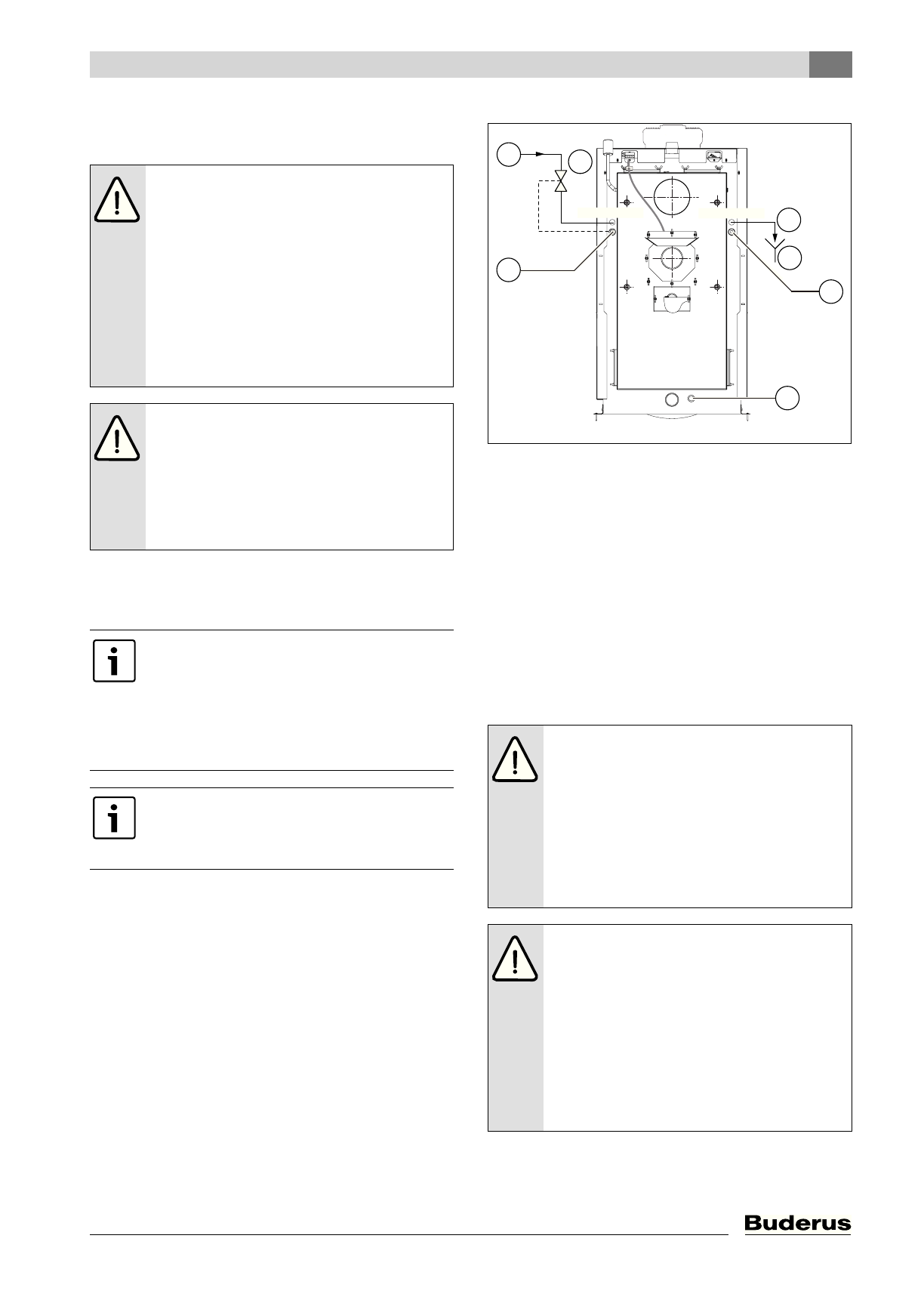 Buderus