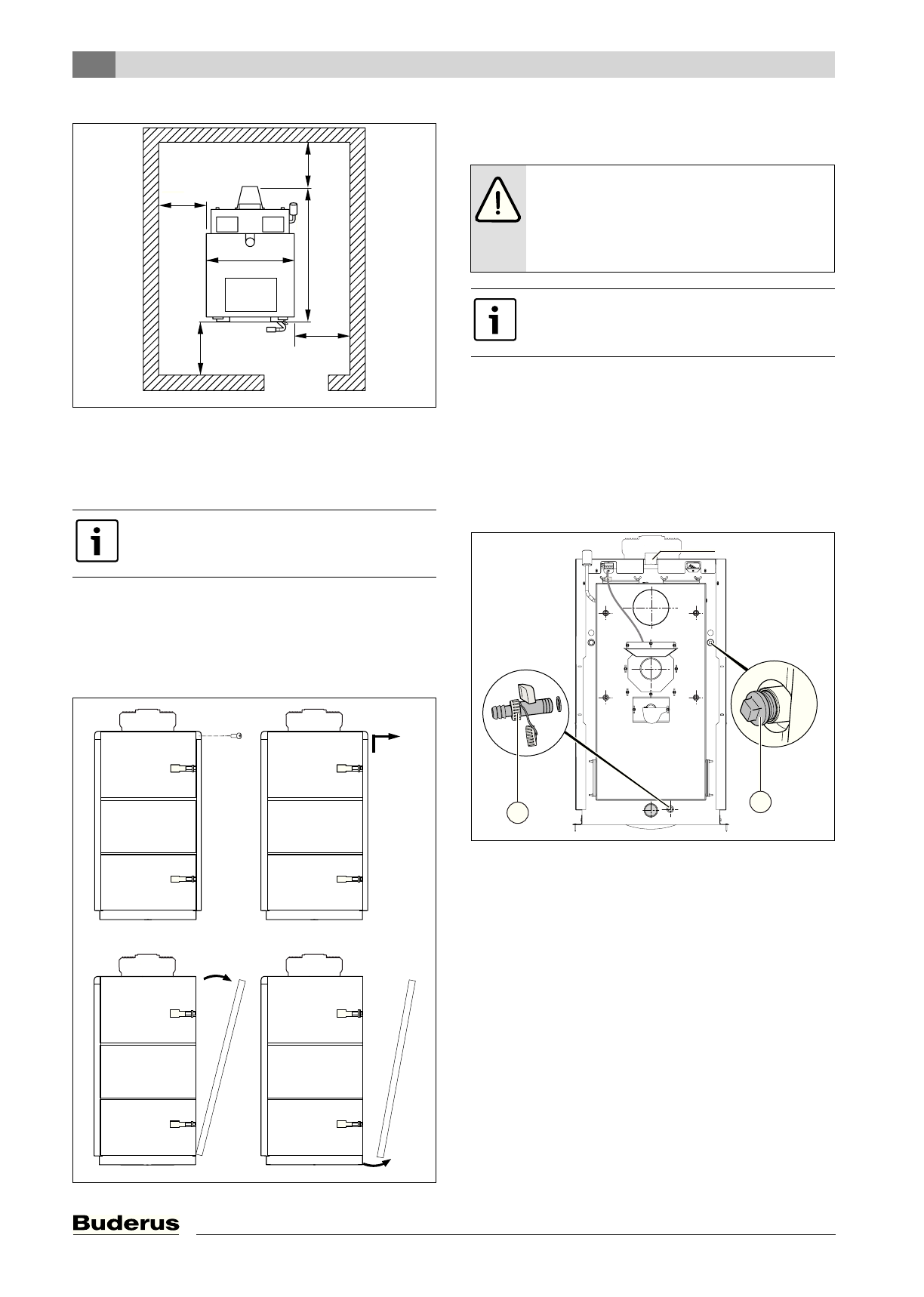 Buderus