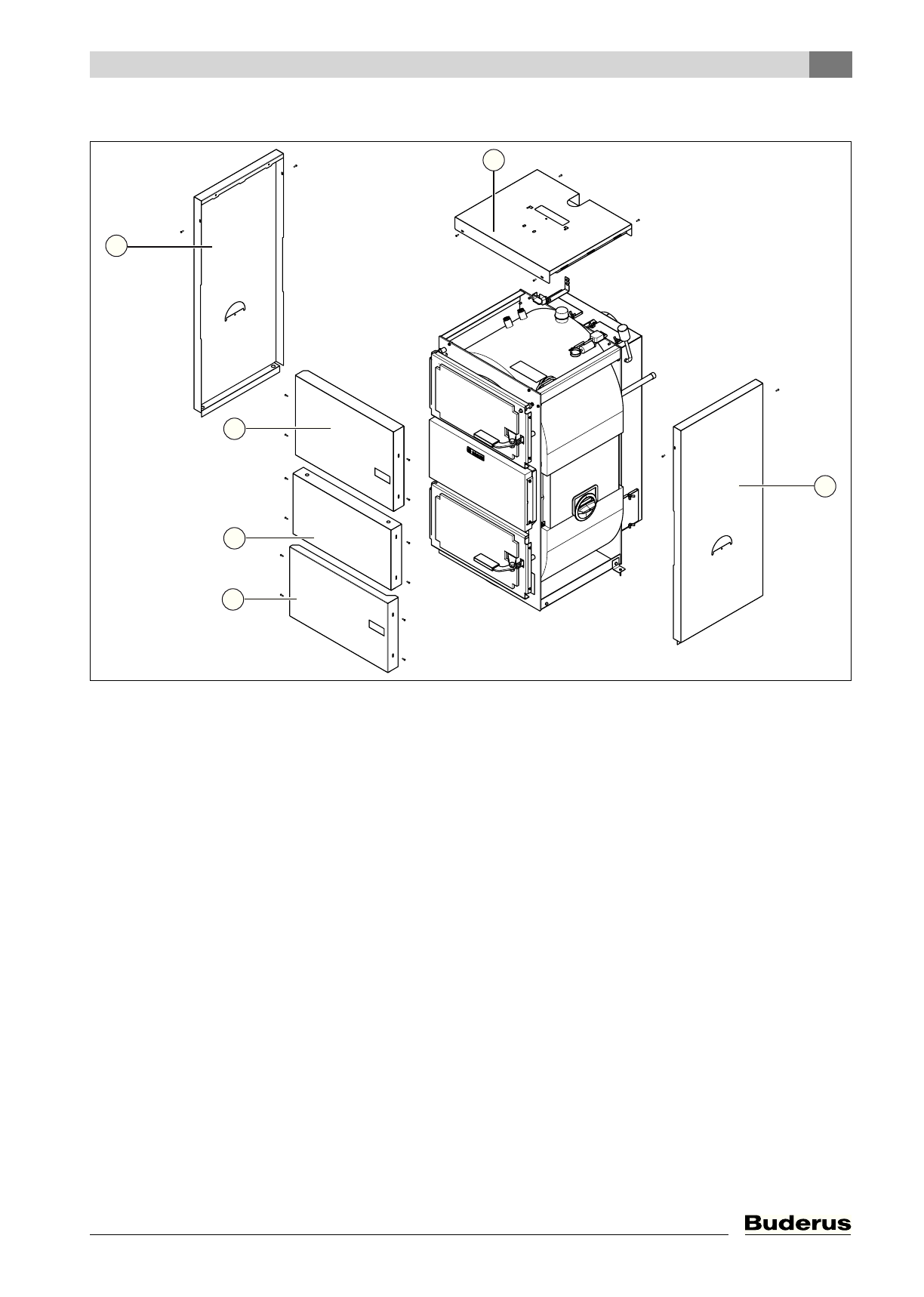 Buderus