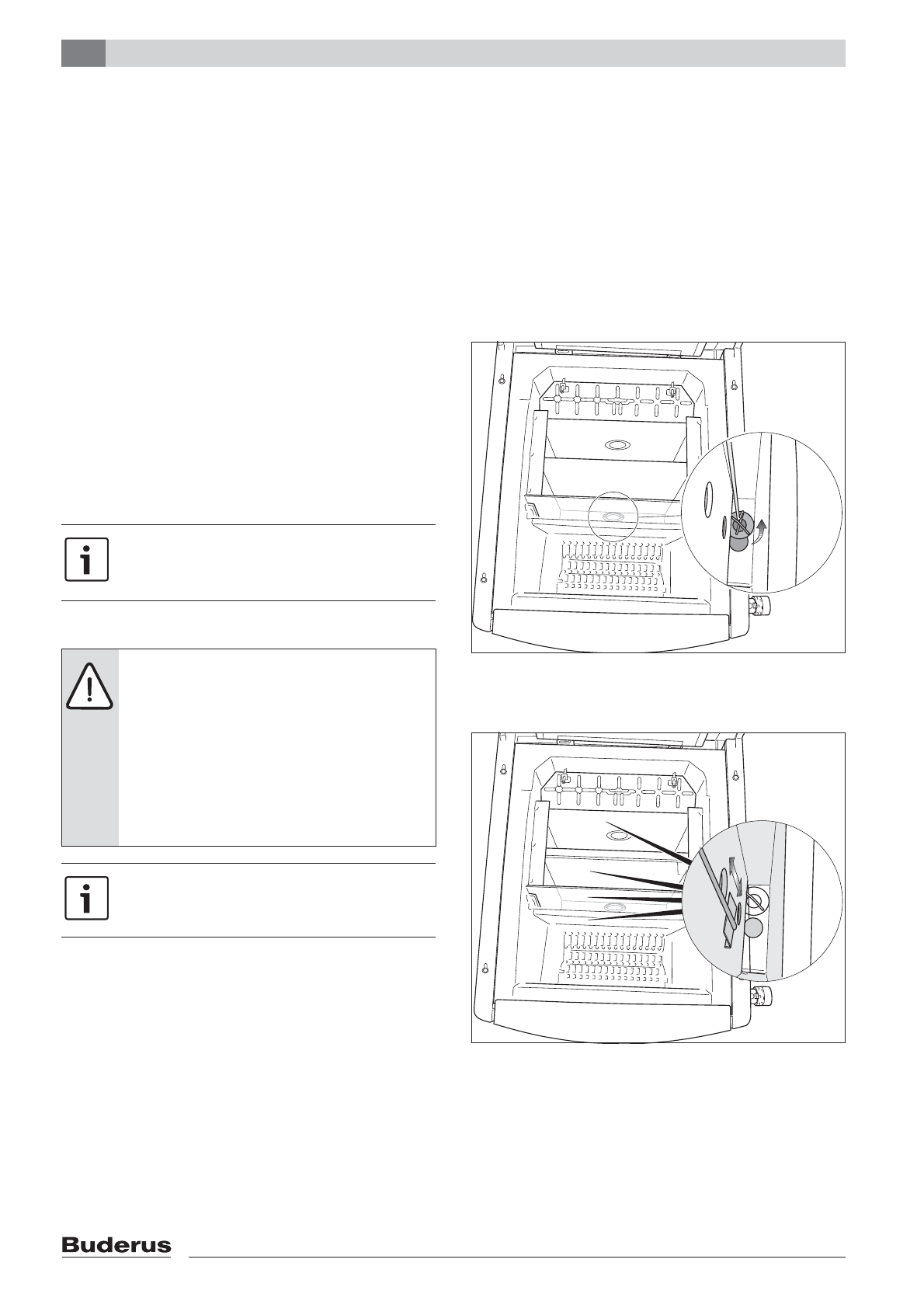 Buderus