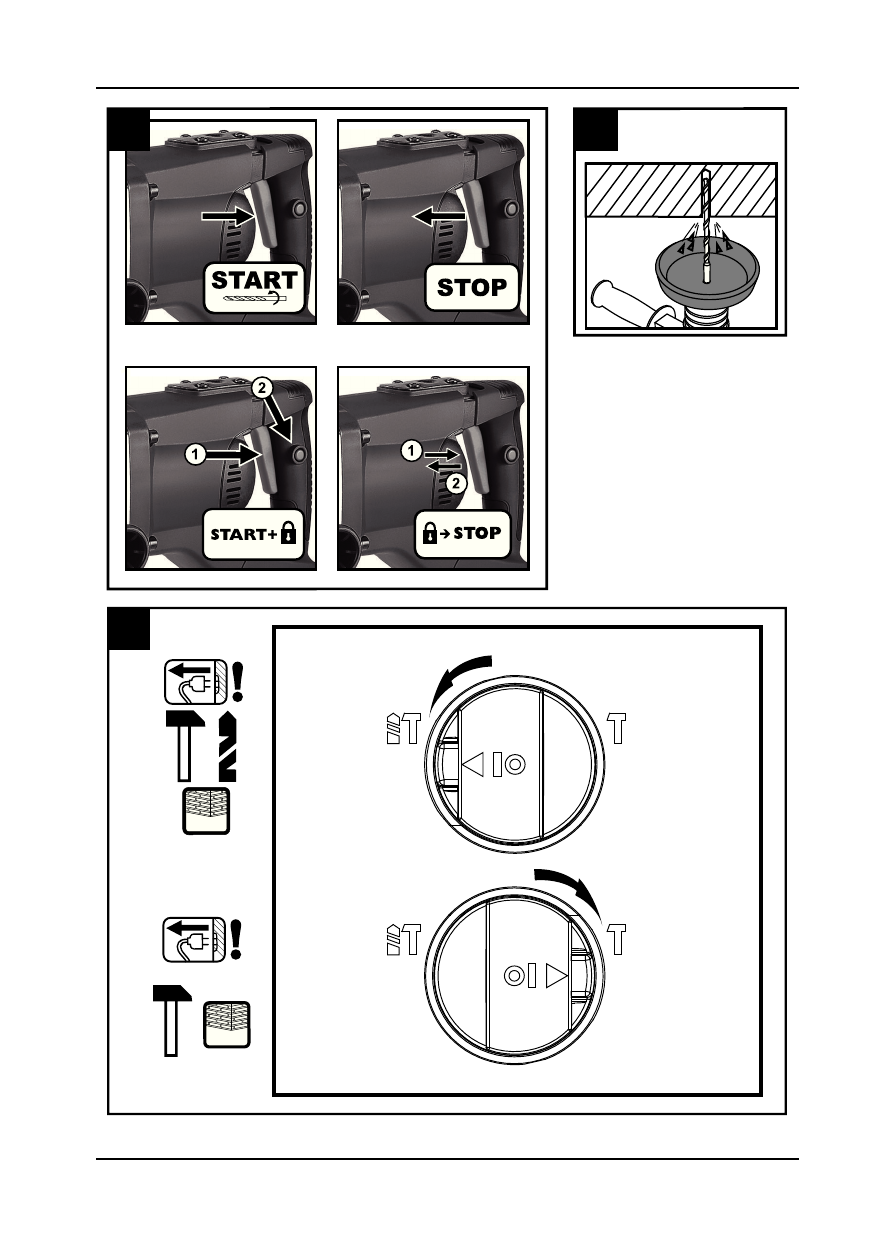 START

STOP

2

1

START+

1

2

STOP