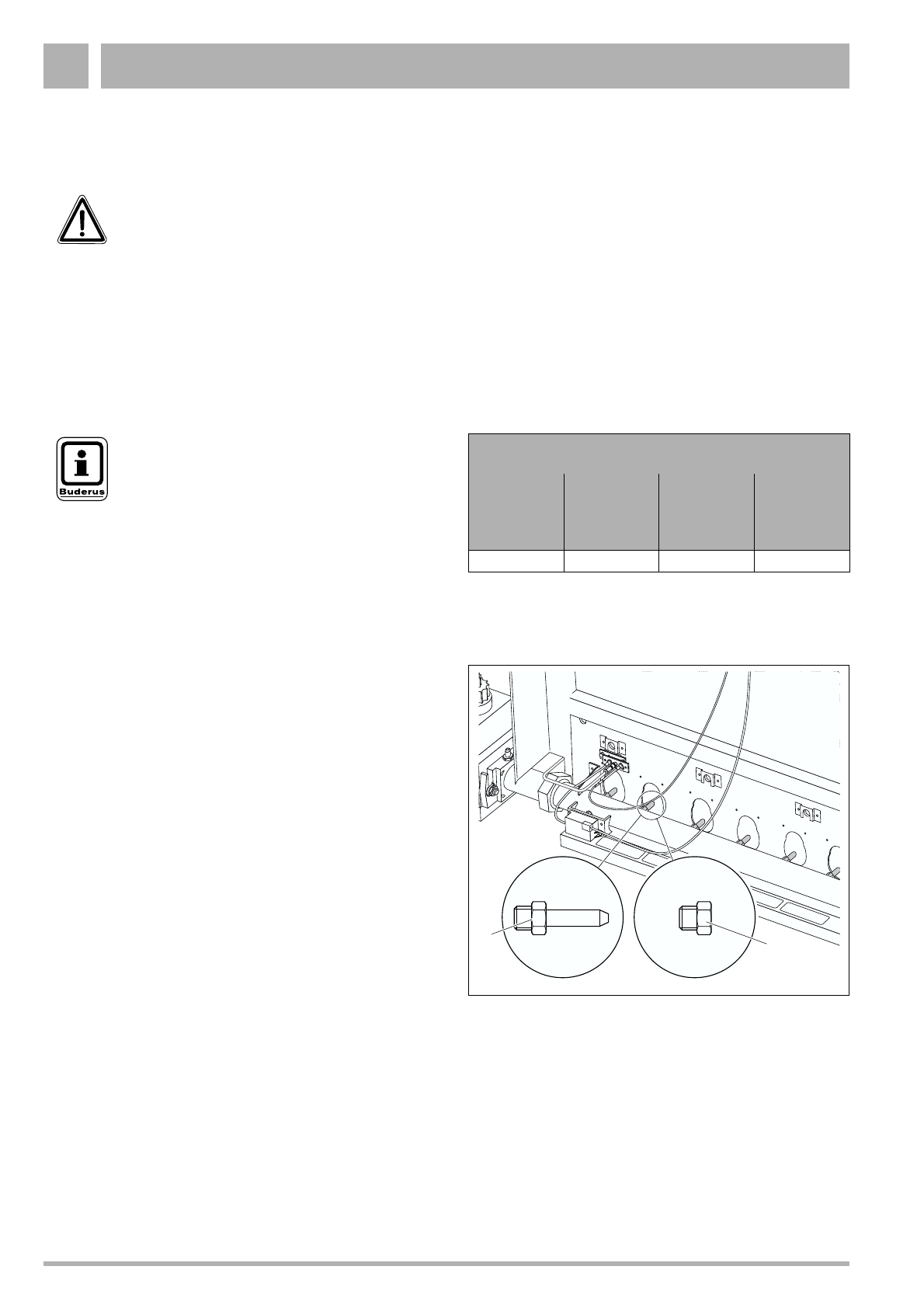 Buderus