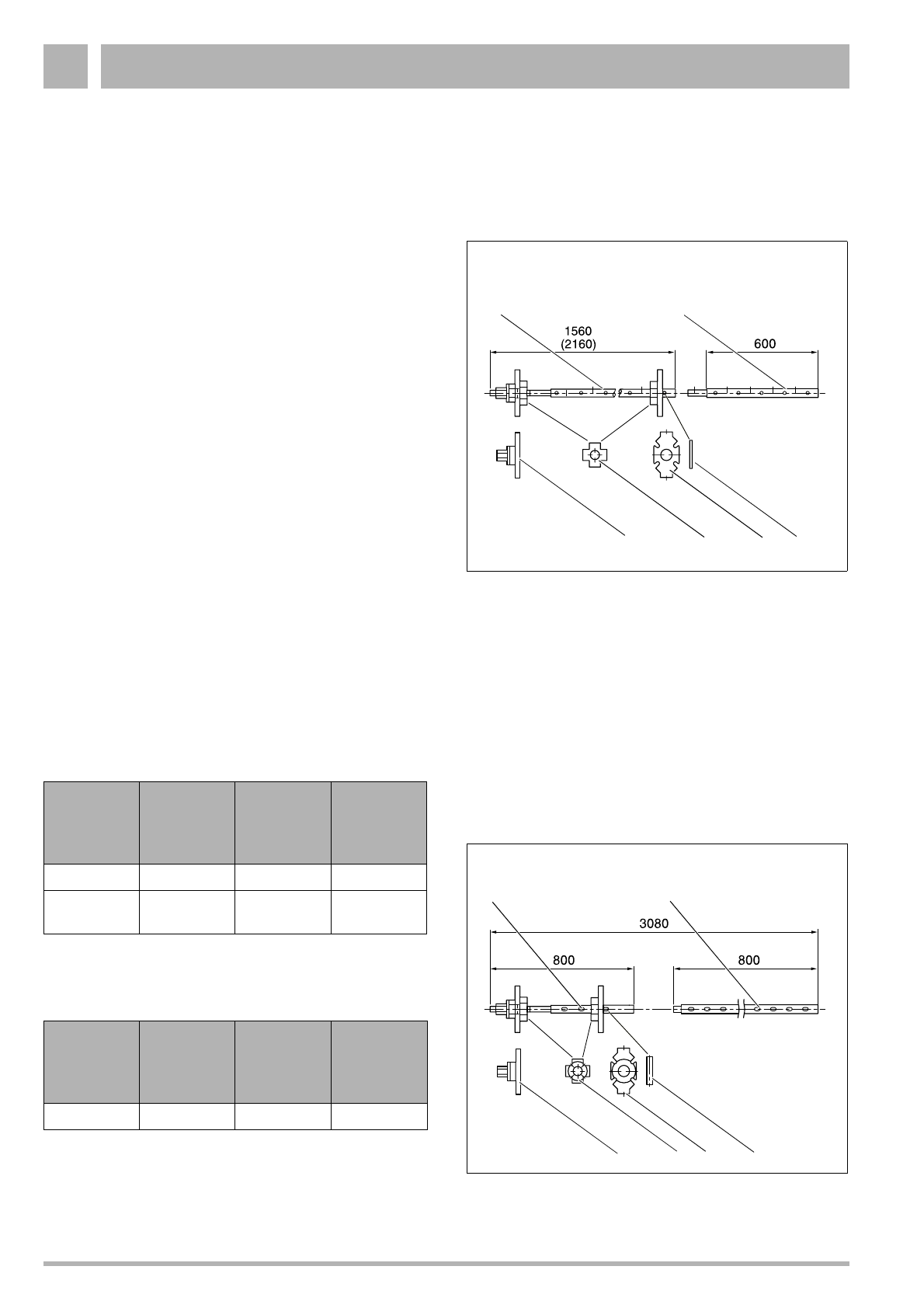 1560
(2160)

600

3080

800

800