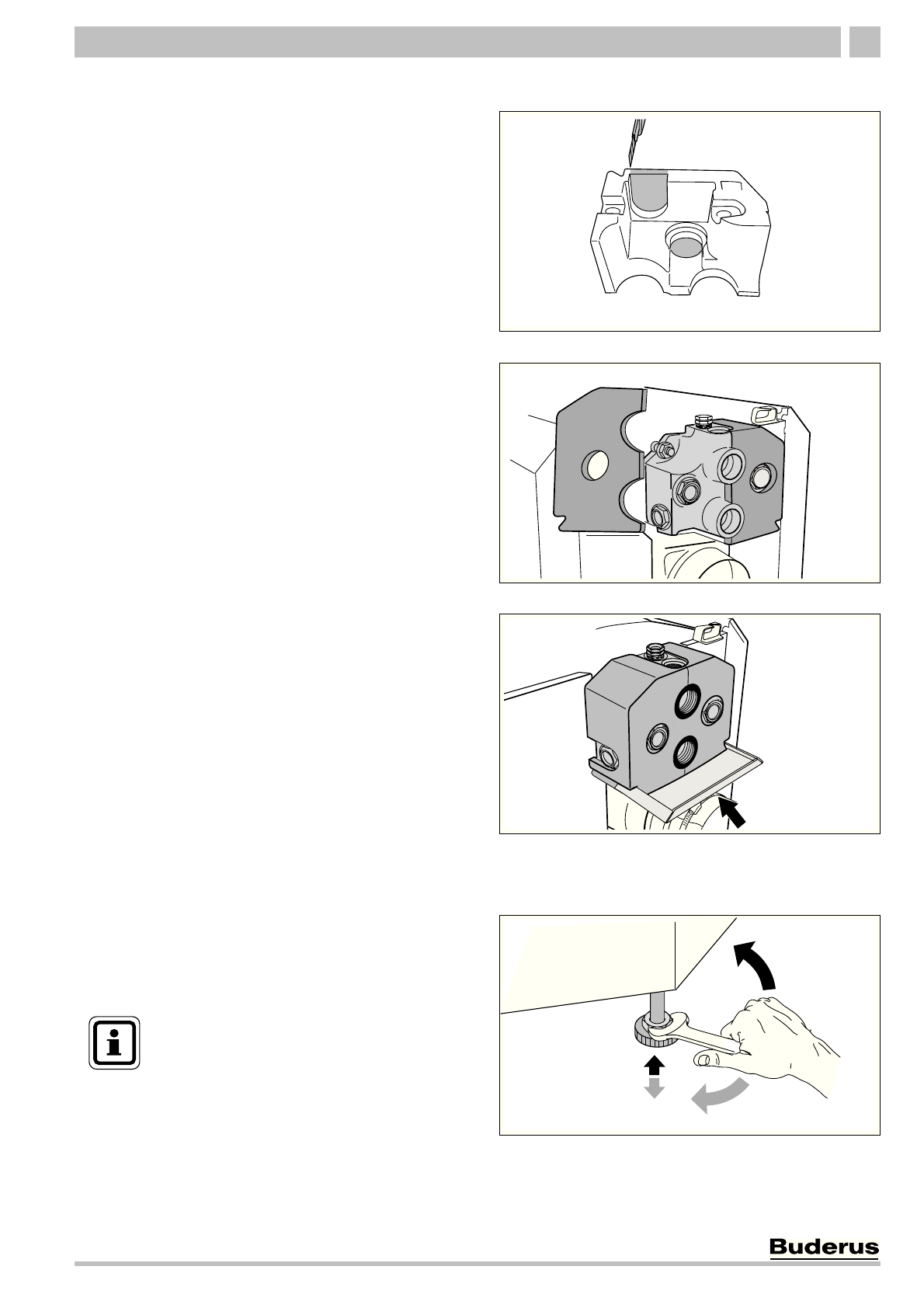 Buderus