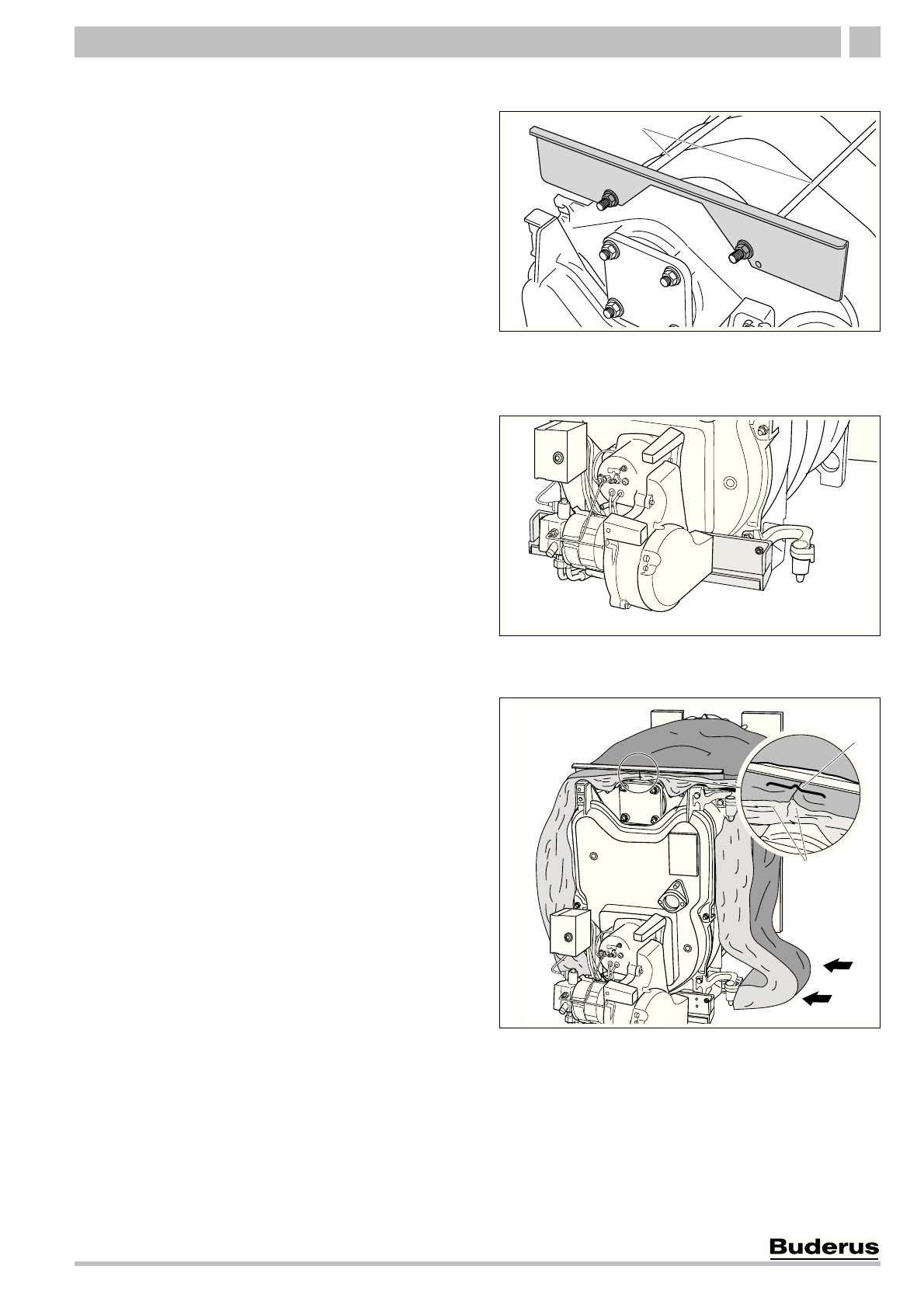 Buderus