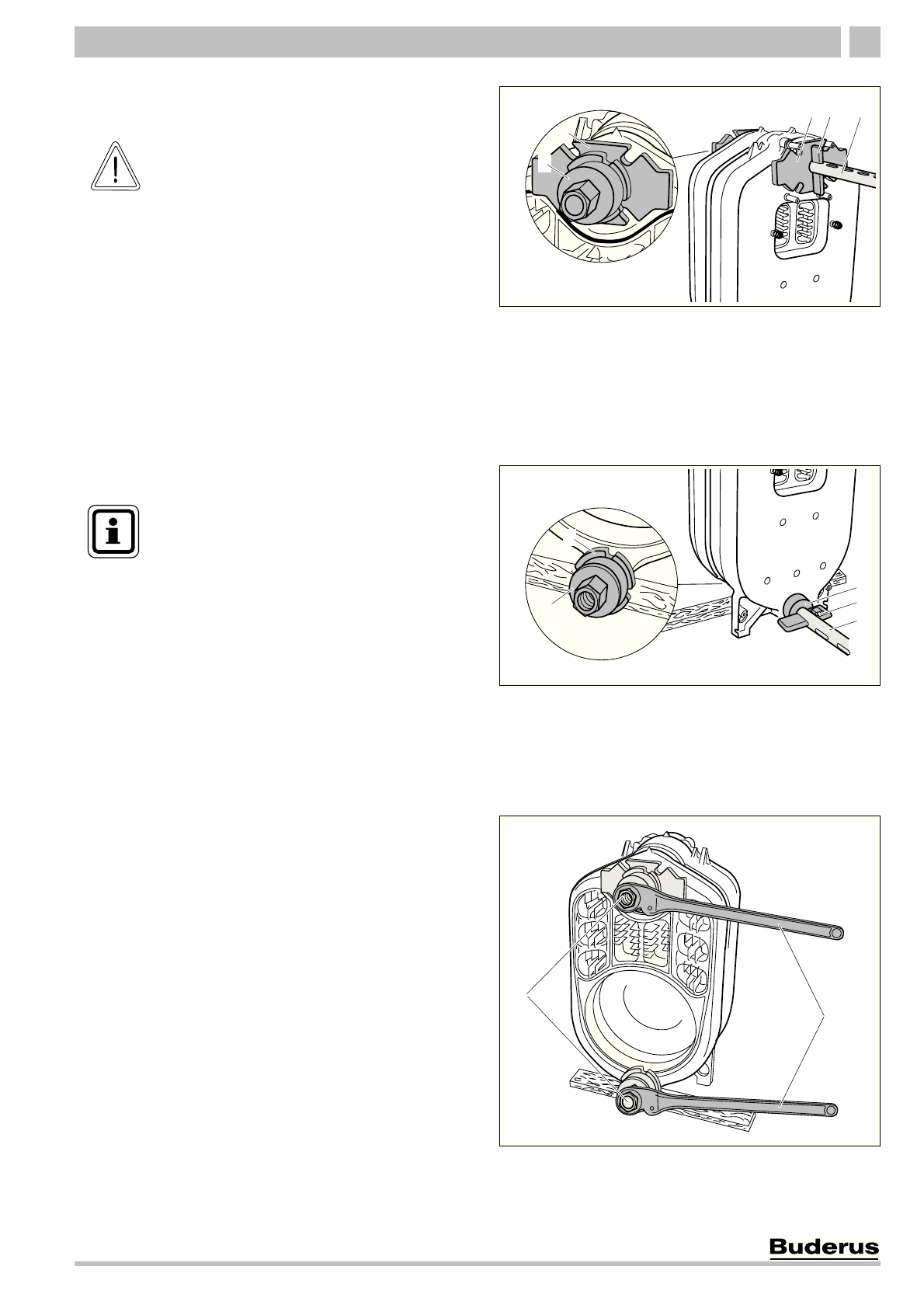 Buderus