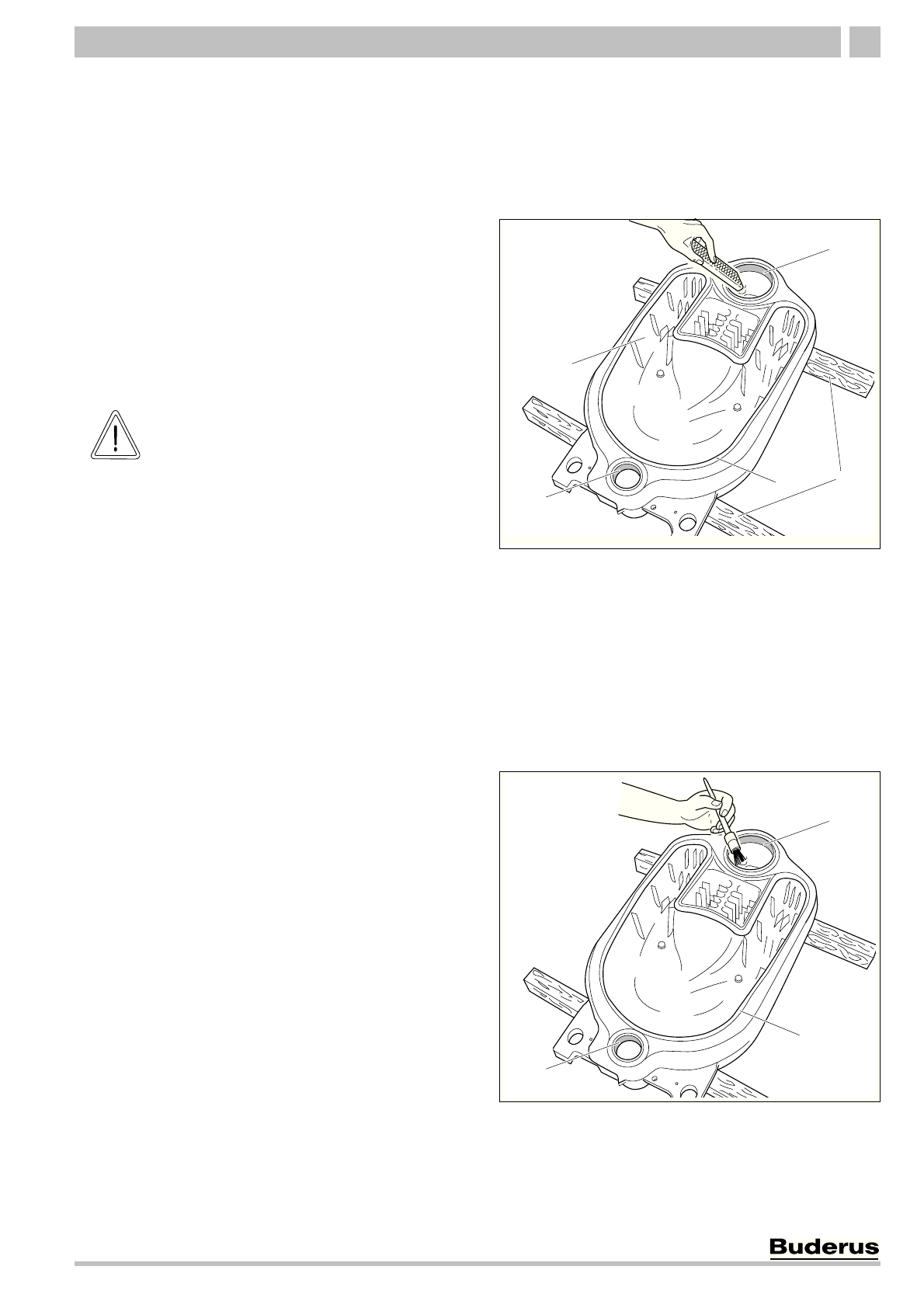 Buderus